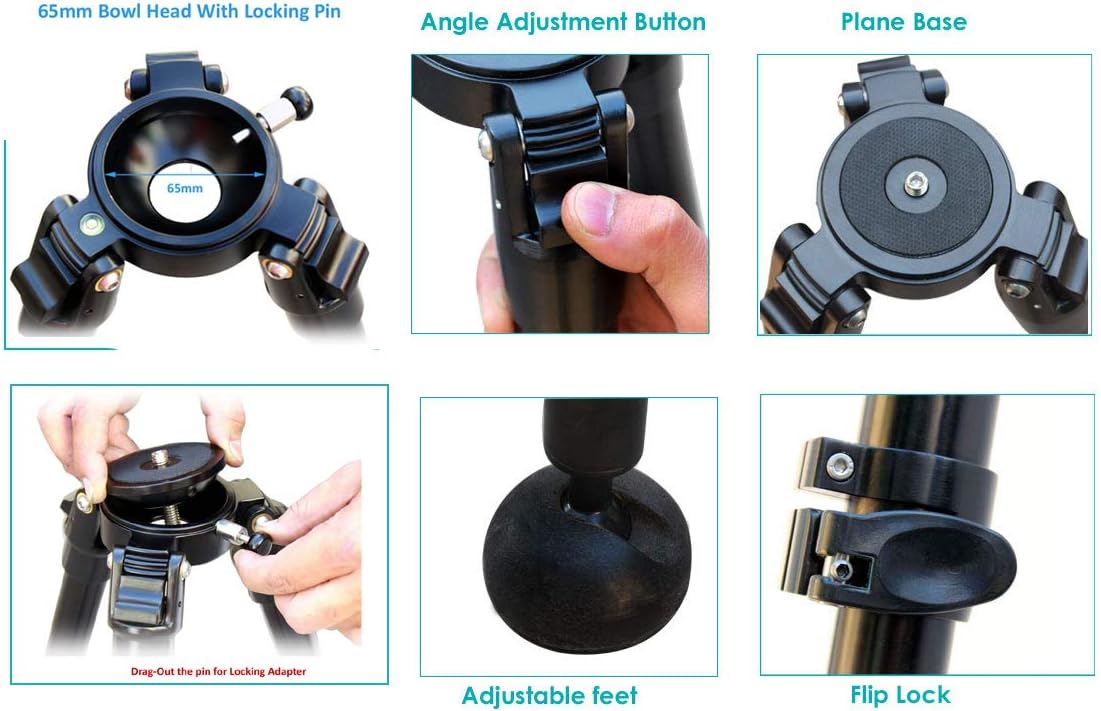 65mm Bowl Head With Locking Pin

65mm

Angle Adjustment Button

Plane Base

Drag-Out the pin for Locking Adapter

Adjustable feet

Flip Lock