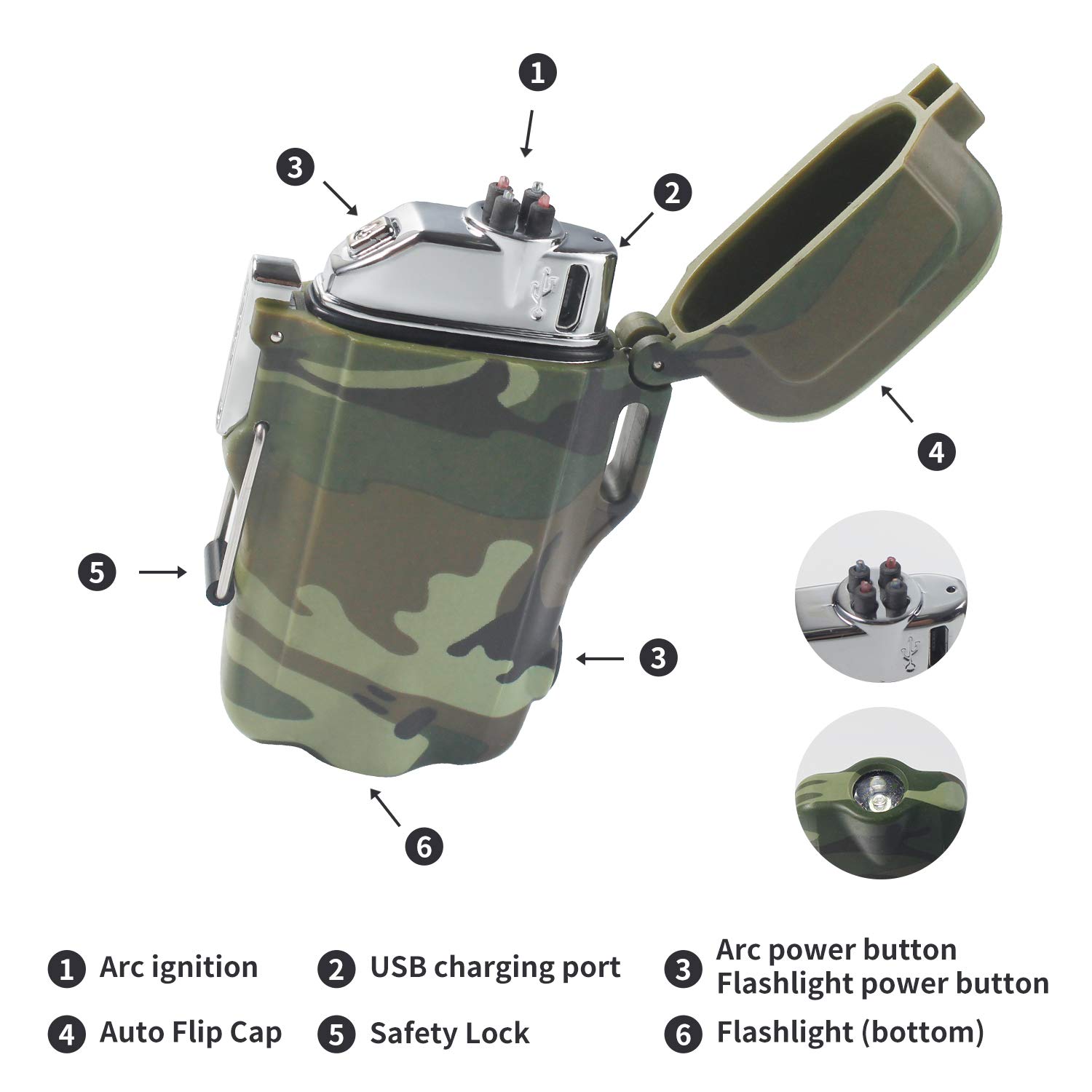 1

3

2

4

5

3

6

1 Arc ignition
2 USB charging port
3 Arc power button
Flashlight power button
4 Auto Flip Cap
5 Safety Lock
6 Flashlight (bottom)