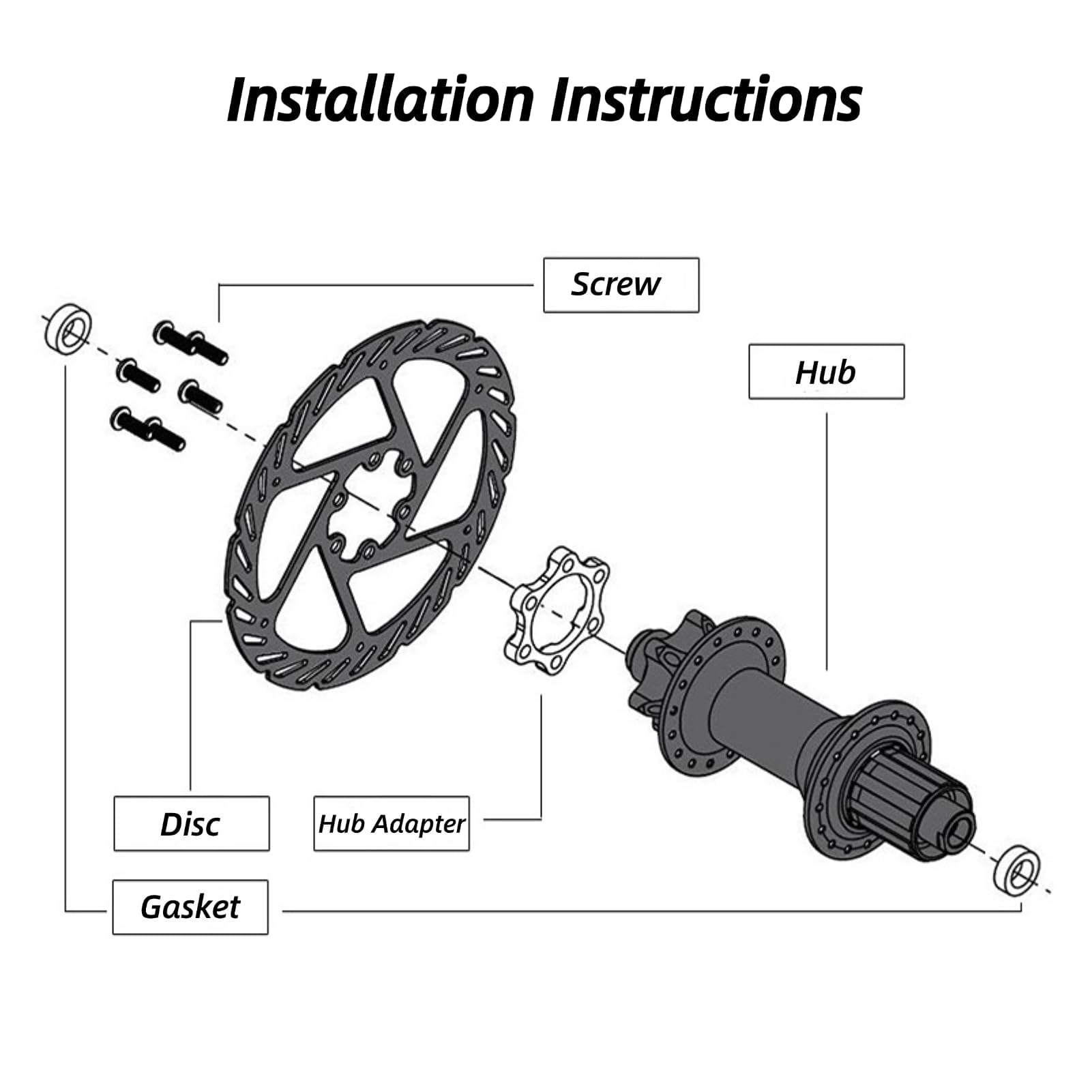 Installation Instructions

Screw

Hub

Disc

Hub Adapter

Gasket