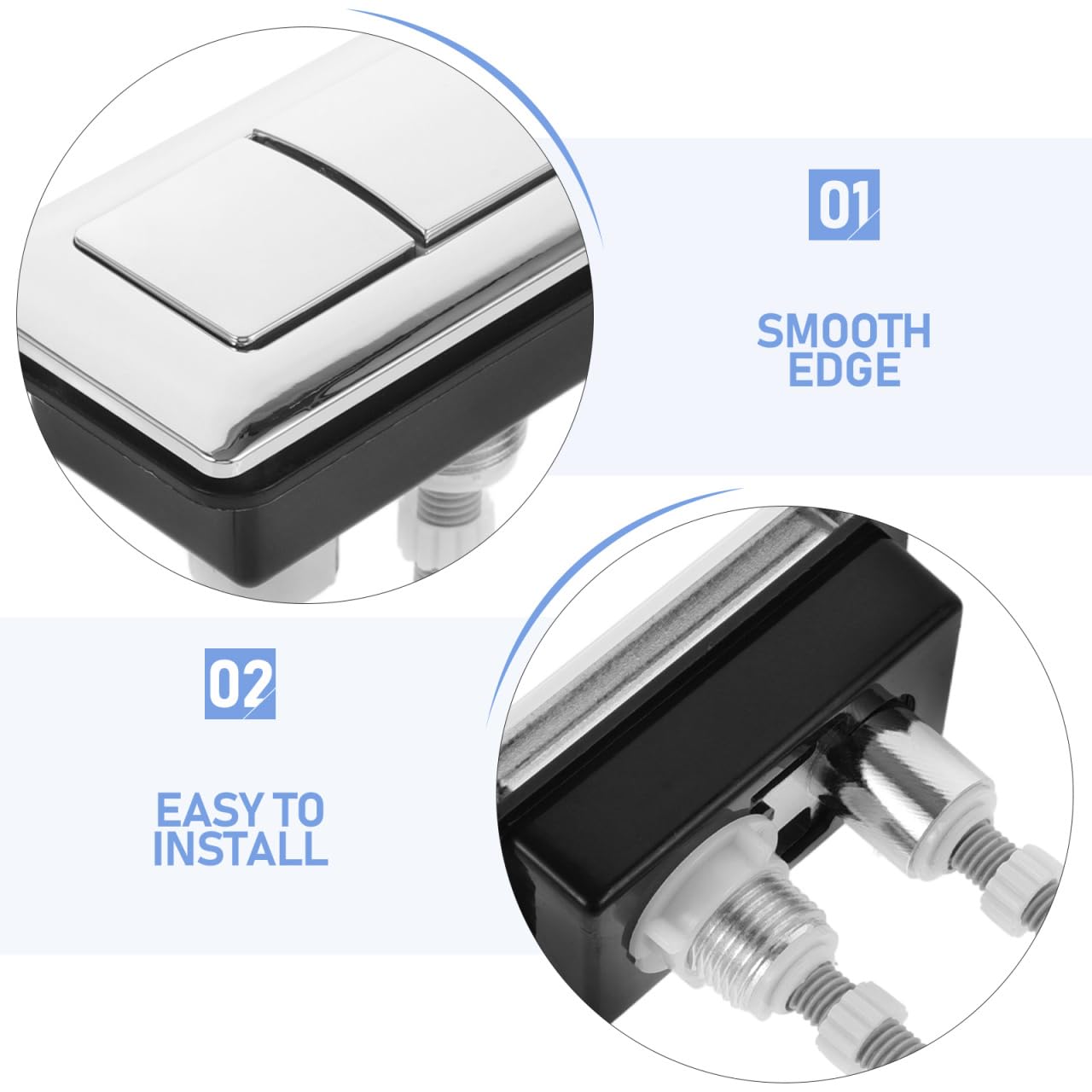 01

SMOOTH EDGE

02

EASY TO INSTALL