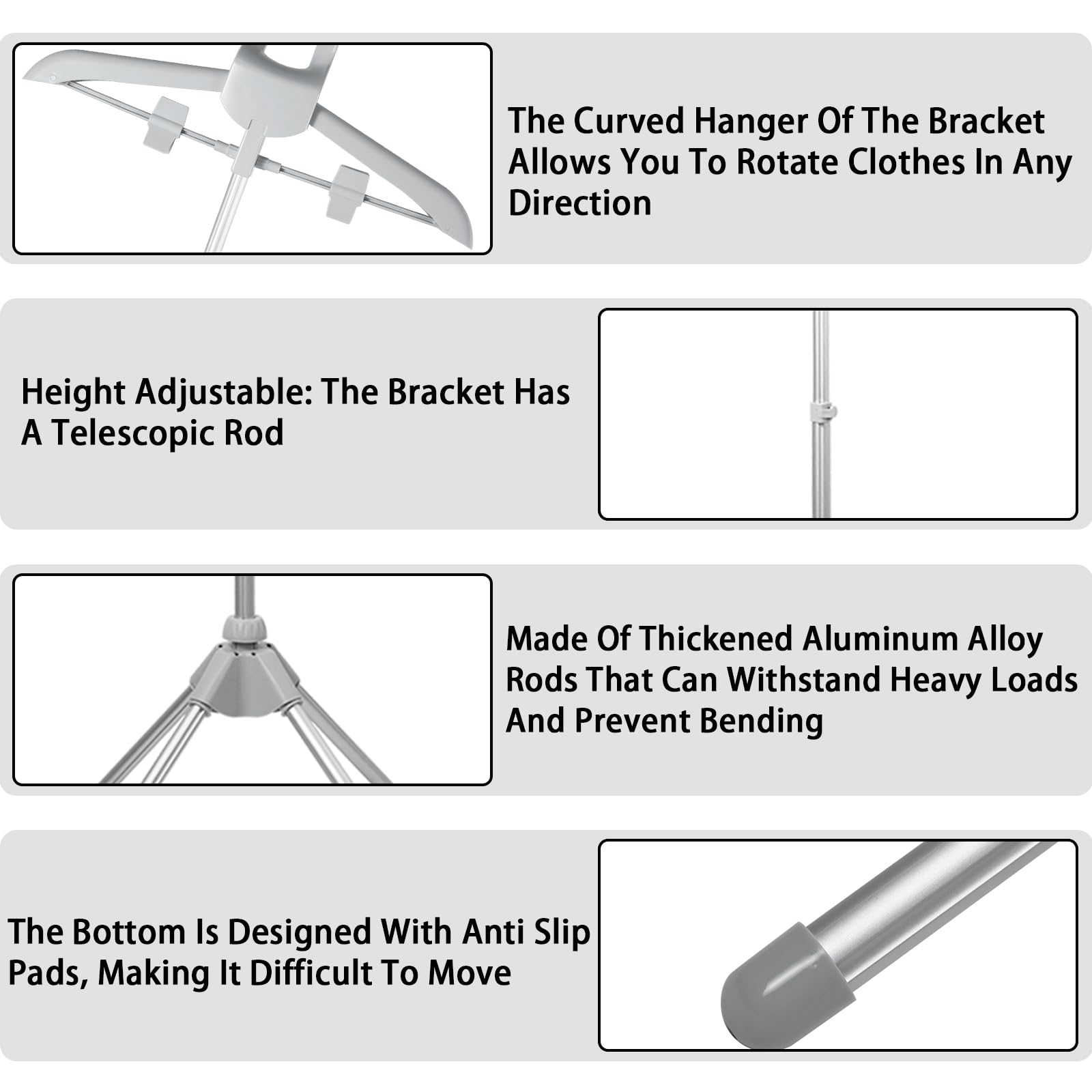 The Curved Hanger Of The Bracket Allows You To Rotate Clothes In Any Direction

Height Adjustable: The Bracket Has A Telescopic Rod

Made Of Thickened Aluminum Alloy Rods That Can Withstand Heavy Loads And Prevent Bending

The Bottom Is Designed With Anti Slip Pads, Making It Difficult To Move