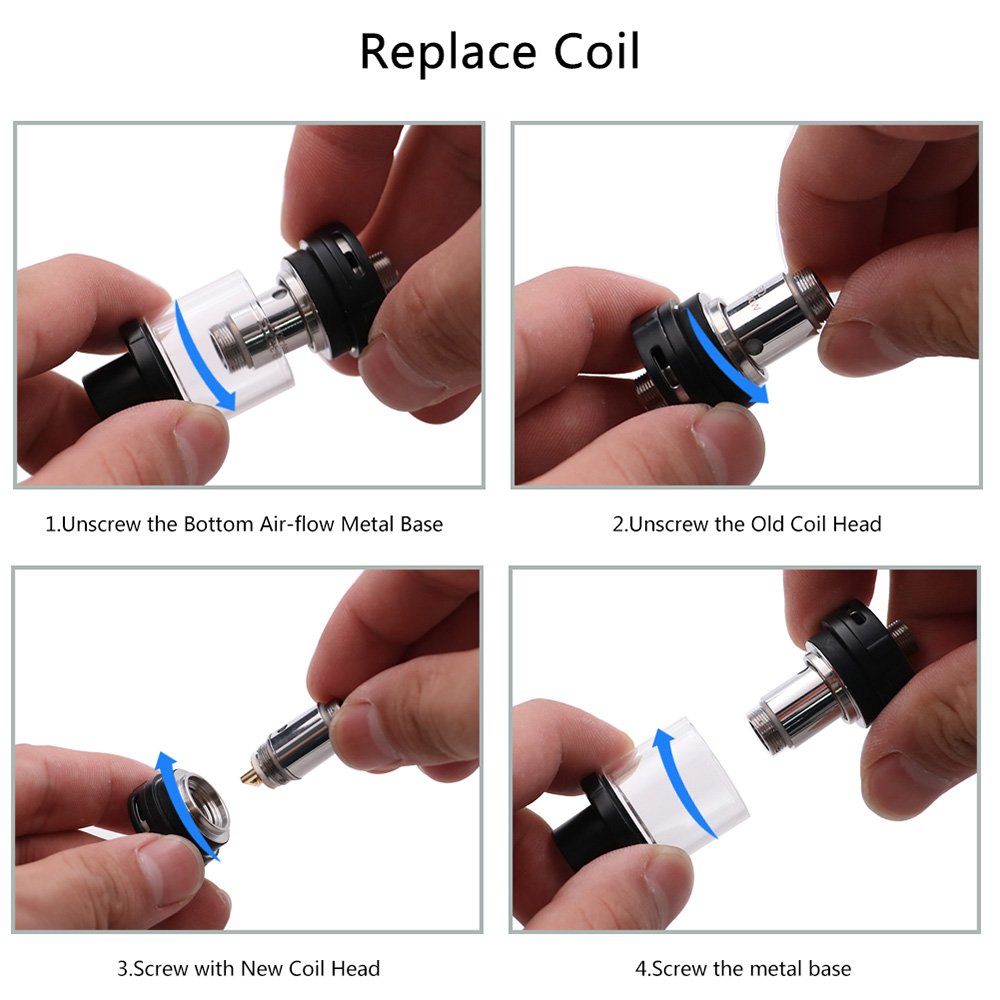 Replace Coil

1.Unscrew the Bottom Air-flow Metal Base

2.Unscrew the Old Coil Head

3.Screw with New Coil Head

4.Screw the metal base