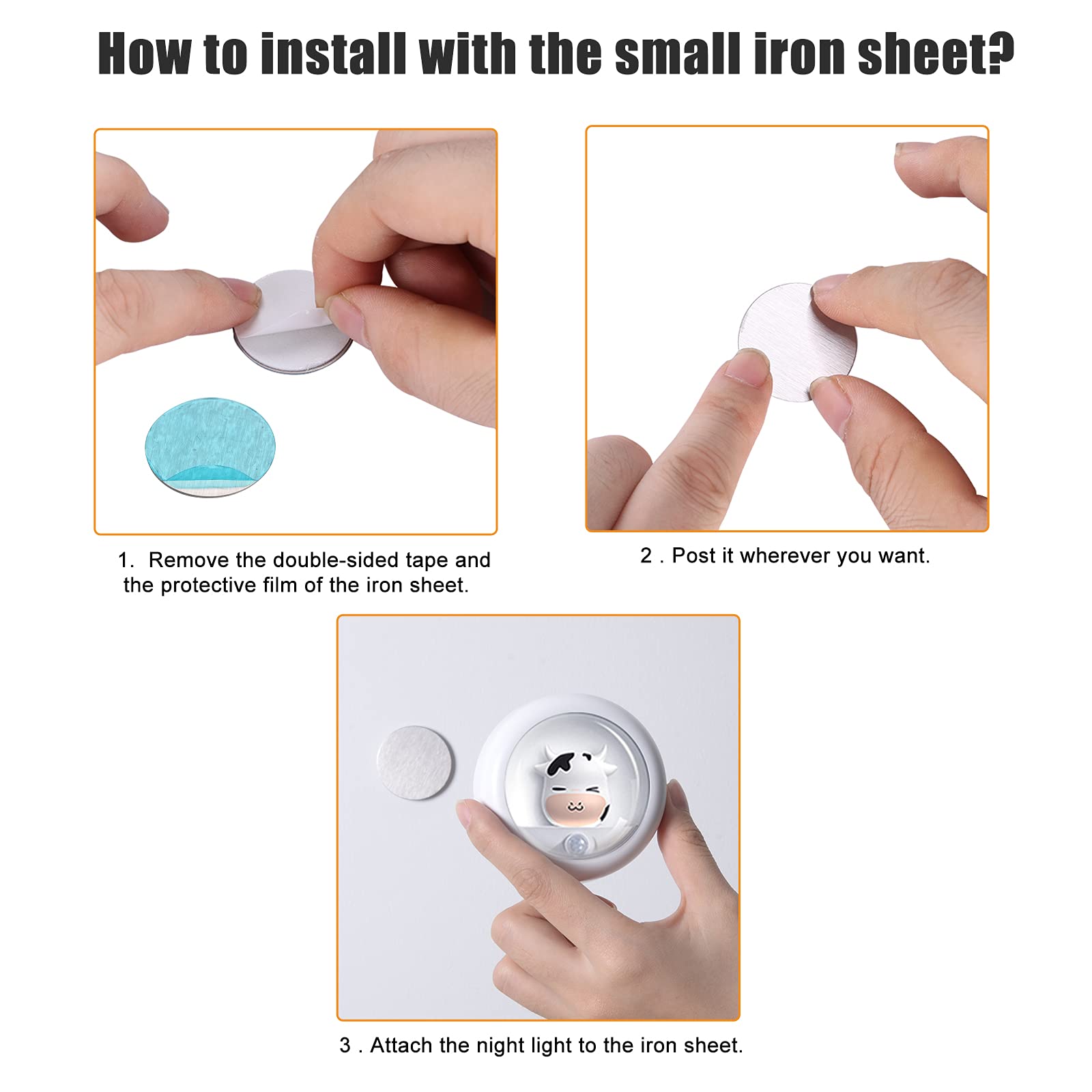 How to install with the small iron sheet?

1. Remove the double-sided tape and the protective film of the iron sheet.

2 . Post it wherever you want.

3 . Attach the night light to the iron sheet.