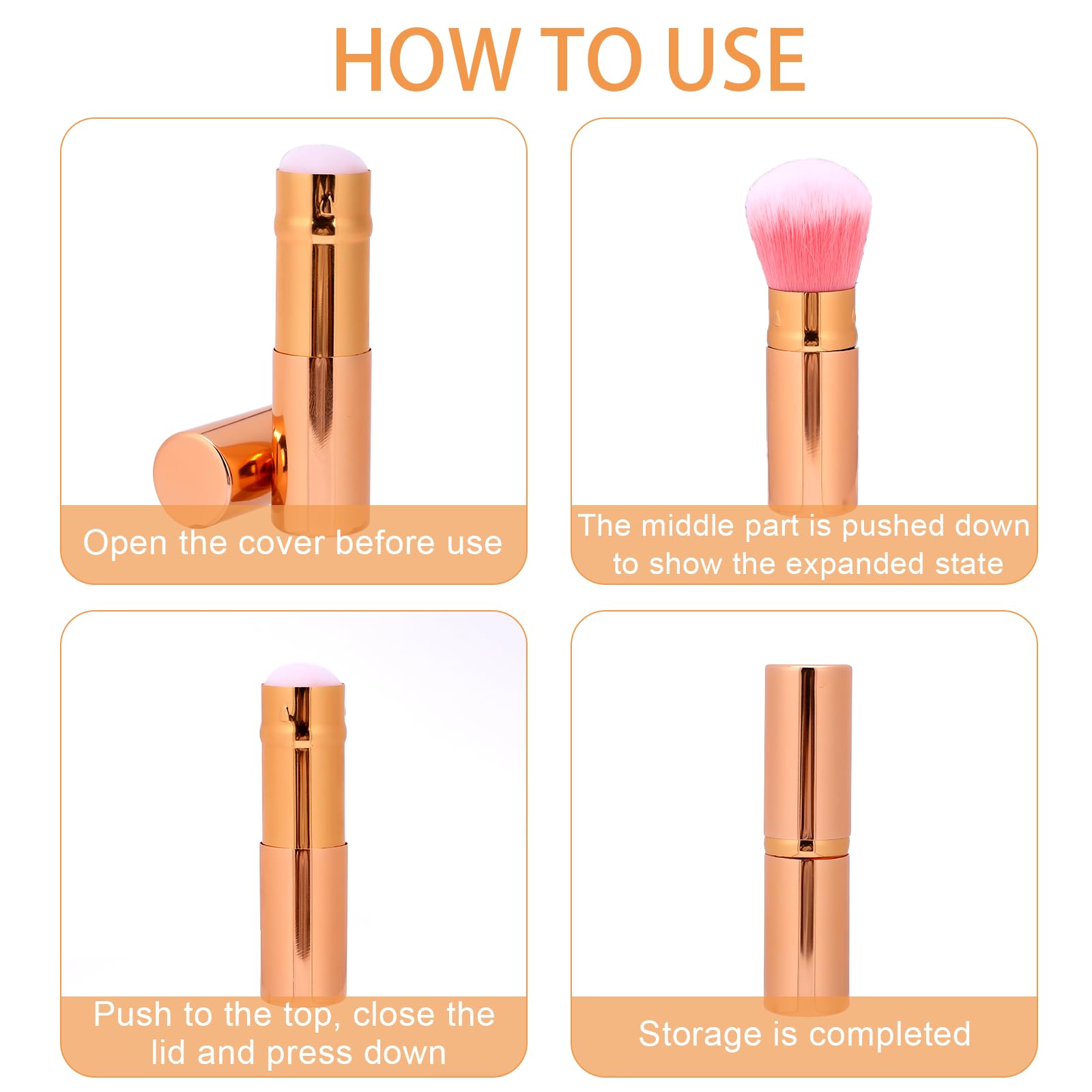 HOW TO USE

Open the cover before use

The middle part is pushed down to show the expanded state

Push to the top, close the lid and press down

Storage is completed