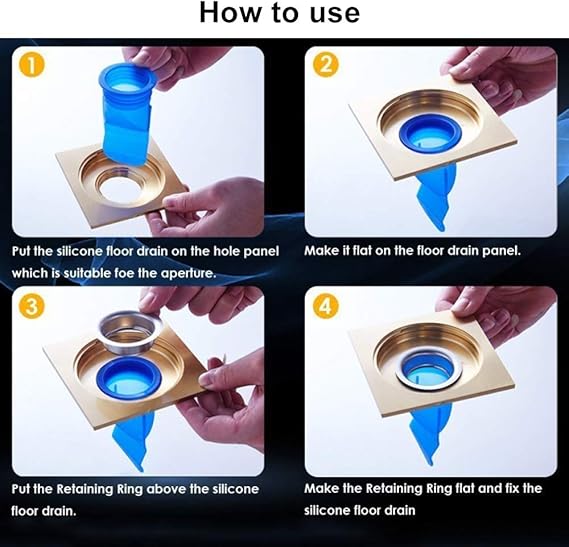 How to use

1

Put the silicone floor drain on the hole panel which is suitable foe the aperture.

2

Make it flat on the floor drain panel.

3

Put the Retaining Ring above the silicone floor drain.

4

Make the Retaining Ring flat and fix the silicone floor drain