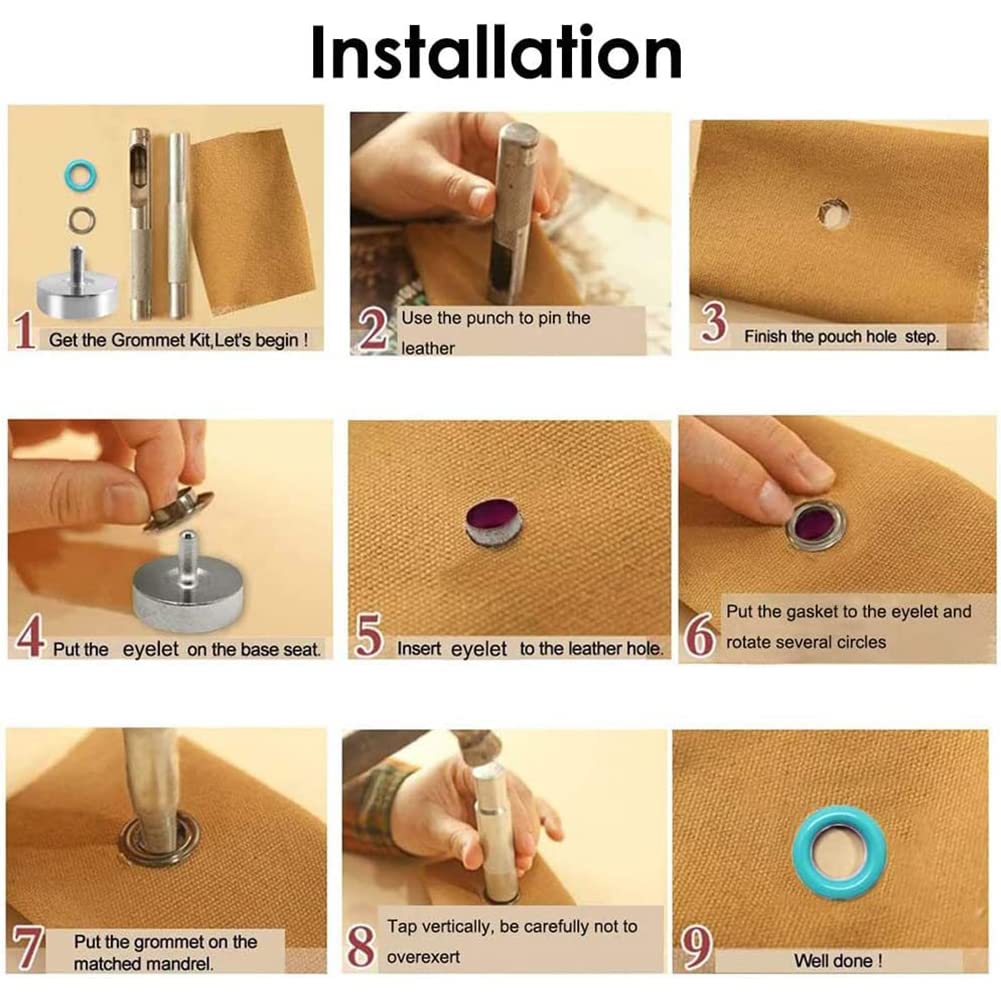 Installation

1 Get the Grommet Kit,Let's begin !

2 Use the punch to pin the leather

3 Finish the pouch hole step.

4 Put the eyelet on the base seat.

5 Insert eyelet to the leather hole.

6 Put the gasket to the eyelet and rotate several circles

7 Put the grommet on the matched mandrel.

8 Tap vertically, be carefully not to overexert

9 Well done !