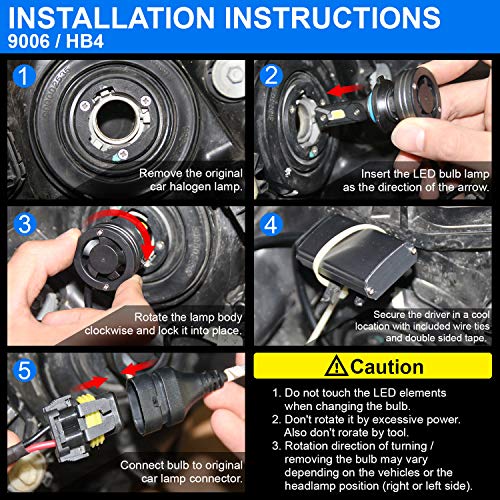 INSTALLATION INSTRUCTIONS
9006 / HB4

1
Remove the original car halogen lamp.

2
Insert the LED bulb lamp as the direction of the arrow.

3
Rotate the lamp body clockwise and lock it into place.

4
Secure the driver in a cool location with included wire ties and double sided tape.

5
Connect bulb to original car lamp connector.

Caution

1. Do not touch the LED elements when changing the bulb.
2. Don't rotate it by excessive power. Also don't rorate by tool.
3. Rotation direction of turning / removing the bulb may vary depending on the vehicles or the headlamp position (right or left side).