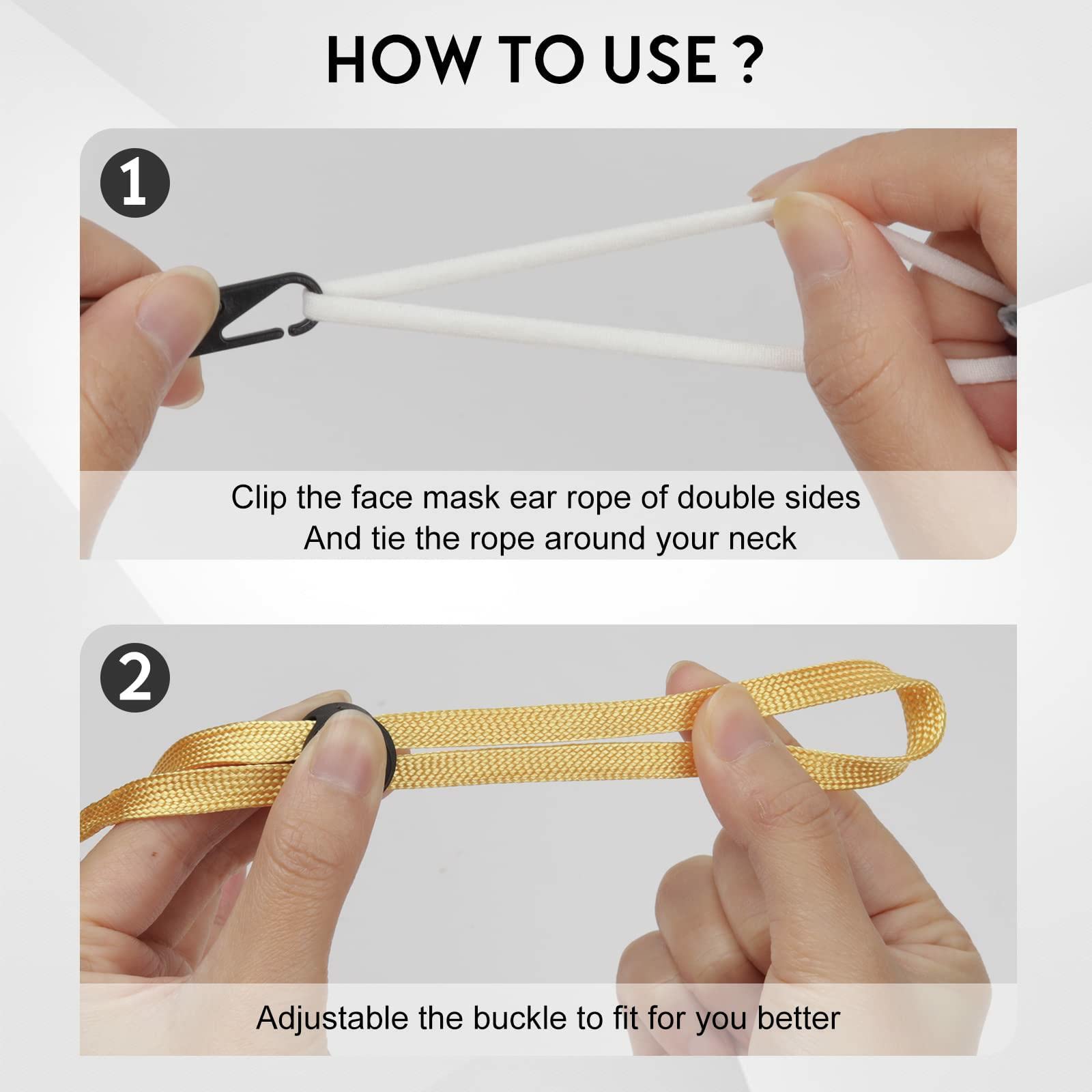 HOW TO USE ?

1

Clip the face mask ear rope of double sides
And tie the rope around your neck

2

Adjustable the buckle to fit for you better