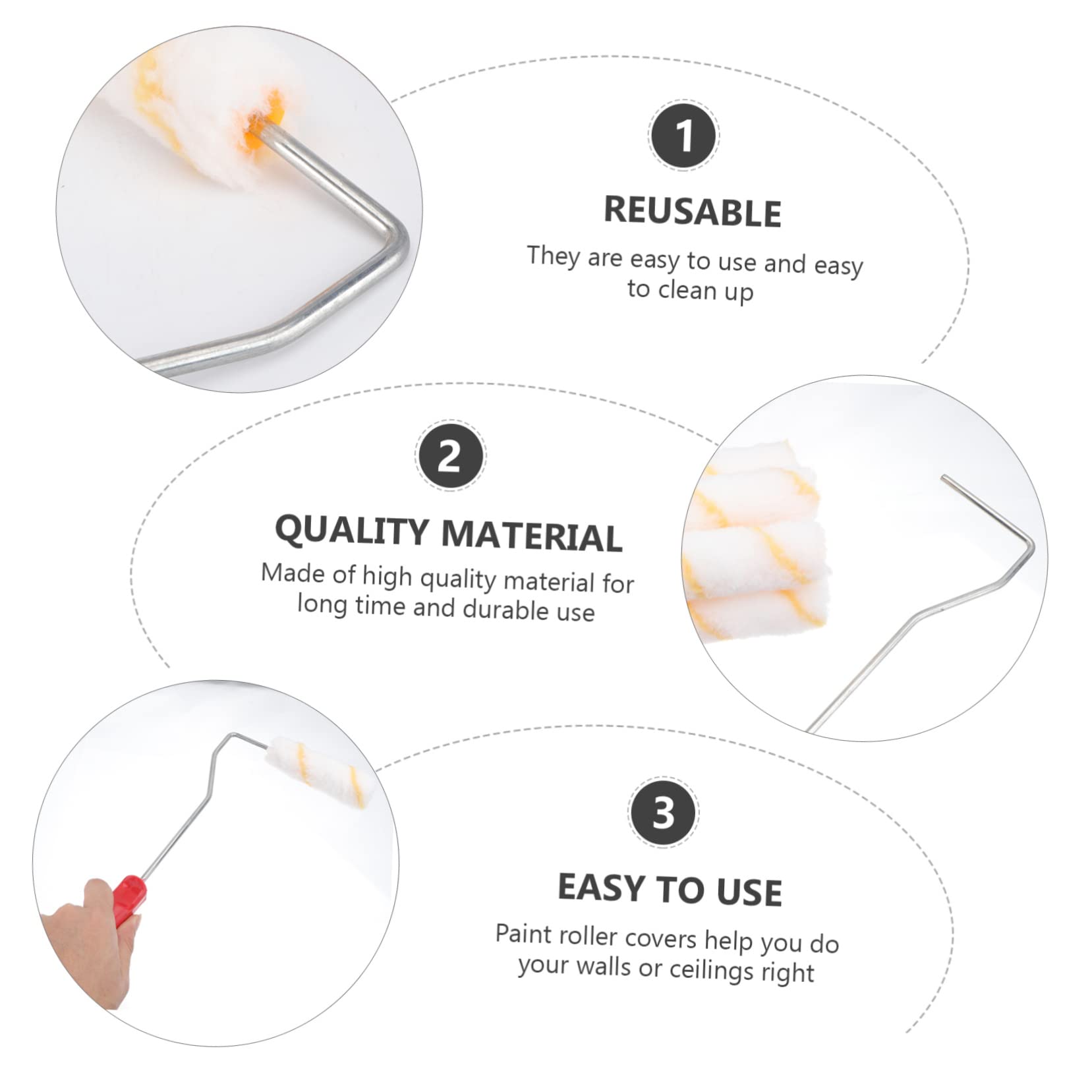 1

REUSABLE

They are easy to use and easy to clean up

2

QUALITY MATERIAL

Made of high quality material for long time and durable use

3

EASY TO USE

Paint roller covers help you do your walls or ceilings right