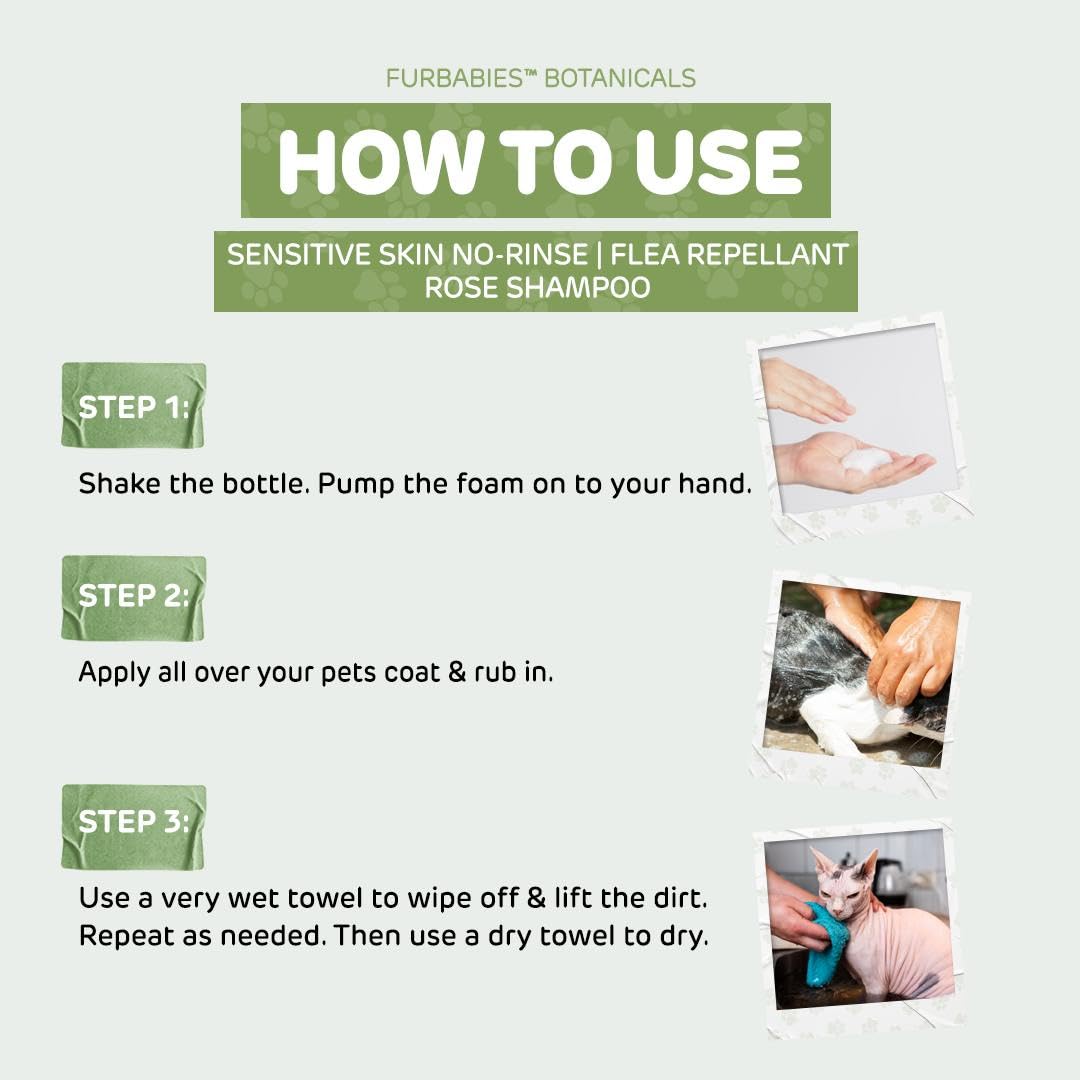 FURBABIES™ BOTANICALS

HOW TO USE

SENSITIVE SKIN NO-RINSE | FLEA REPELLANT ROSE SHAMPOO

STEP 1:

Shake the bottle. Pump the foam on to your hand.

STEP 2:

Apply all over your pets coat & rub in.

STEP 3:

Use a very wet towel to wipe off & lift the dirt. Repeat as needed. Then use a dry towel to dry.