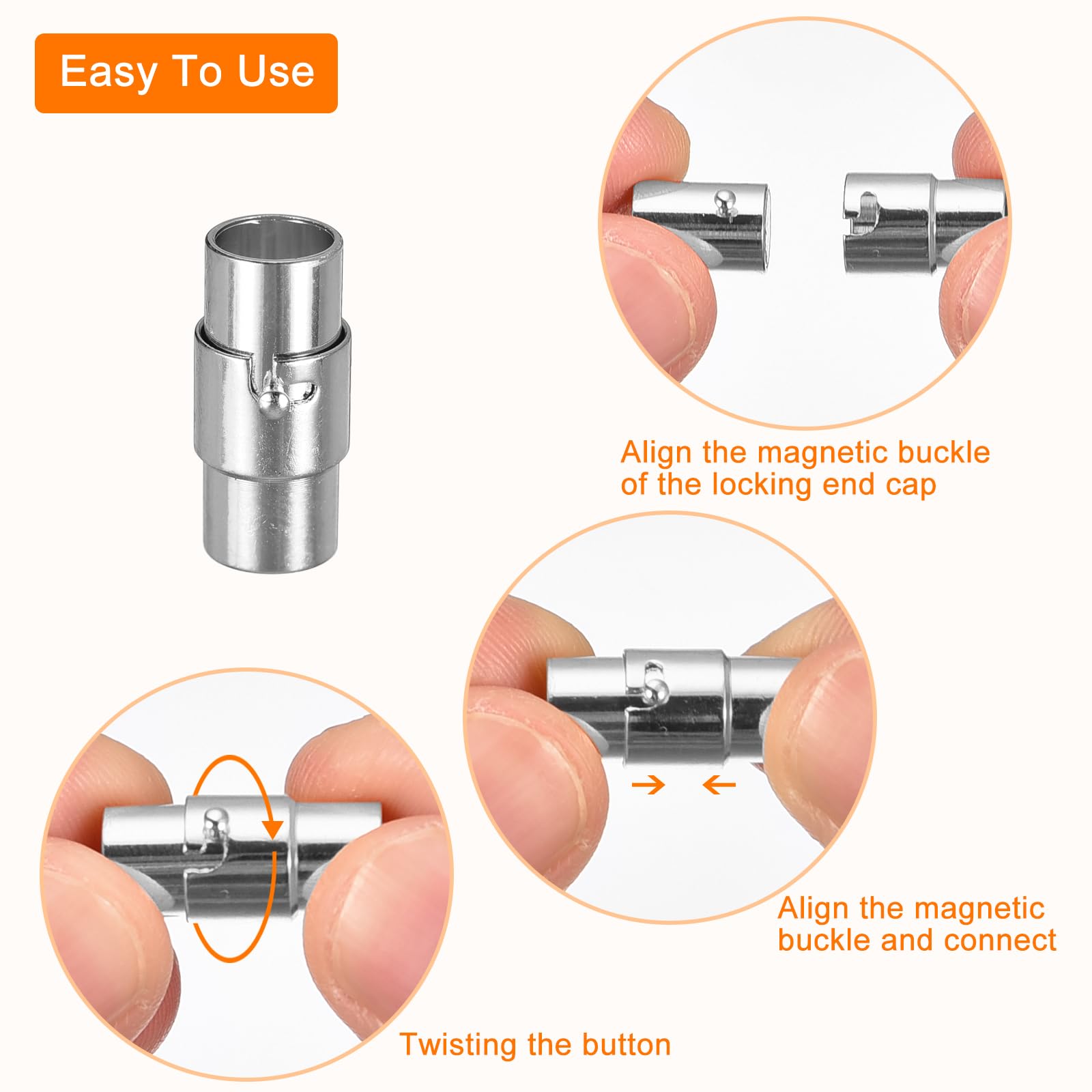 Easy To Use

Align the magnetic buckle of the locking end cap

Align the magnetic buckle and connect

Twisting the button