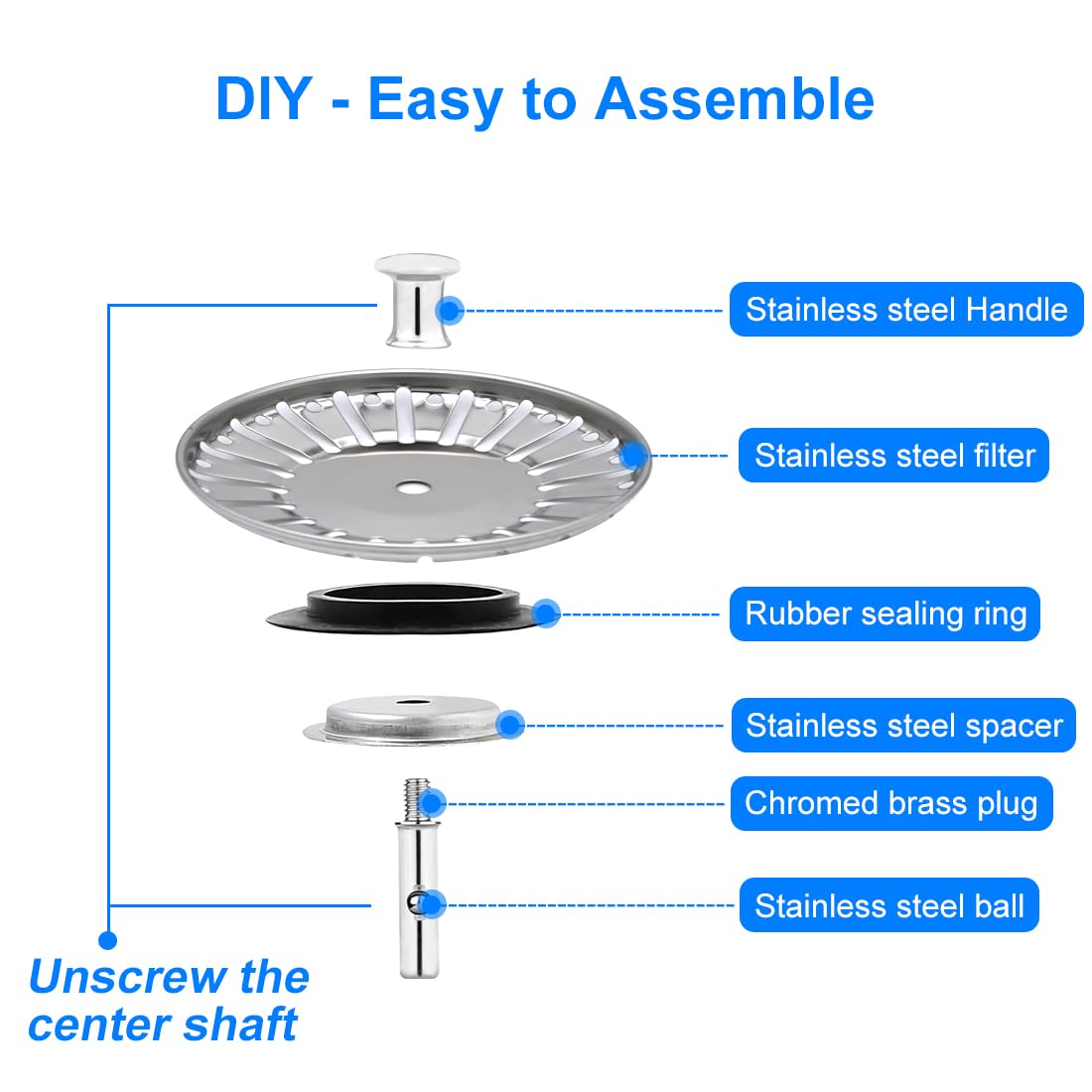 DIY - Easy to Assemble

Stainless steel Handle

Stainless steel filter

Rubber sealing ring

Stainless steel spacer

Chromed brass plug

Stainless steel ball

Unscrew the center shaft