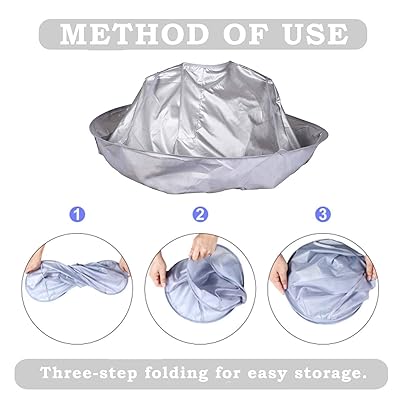 METHOD OF USE

1

2

3

Three-step folding for easy storage.