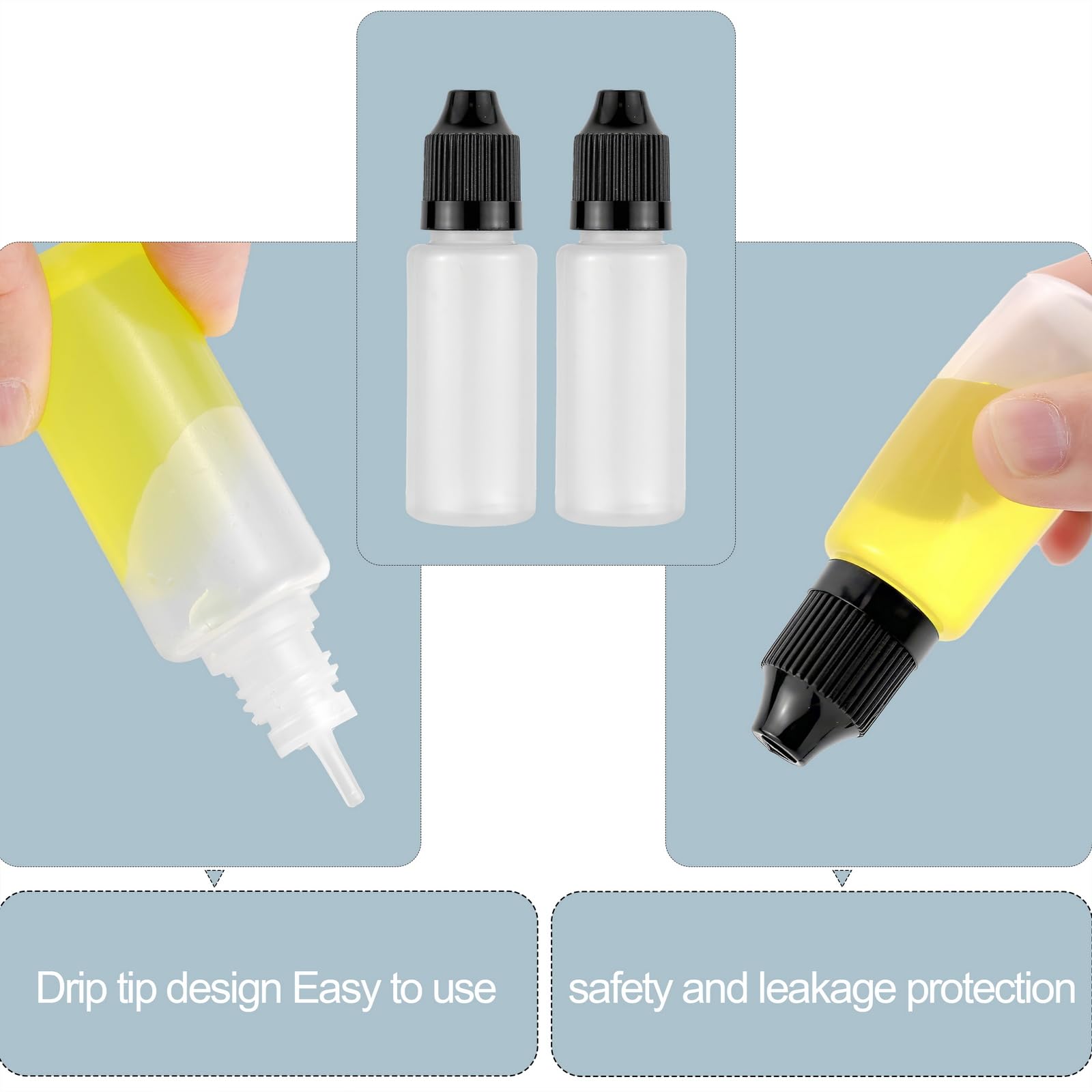 Drip tip design Easy to use

safety and leakage protection