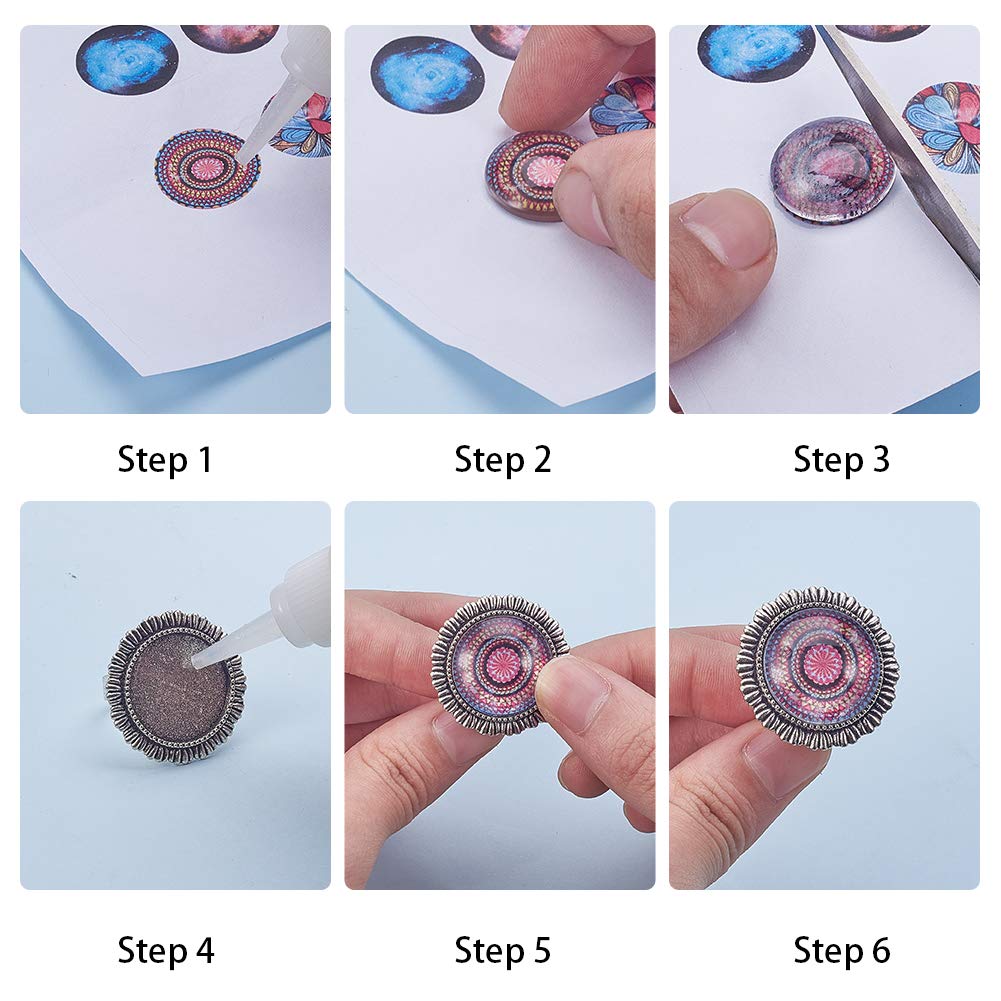 Step 1

Step 2

Step 3

Step 4

Step 5

Step 6