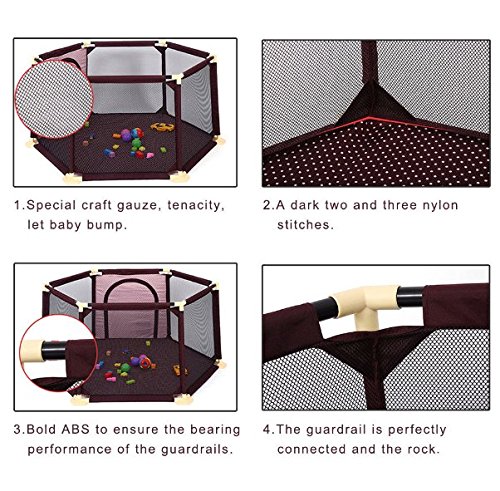 1.Special craft gauze, tenacity, let baby bump.

2.A dark two and three nylon stitches.

3.Bold ABS to ensure the bearing performance of the guardrails.

4.The guardrail is perfectly connected and the rock.