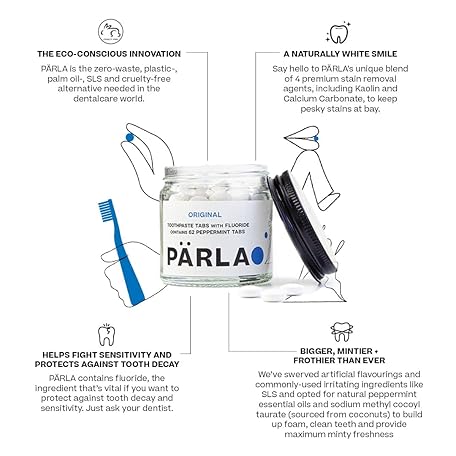 THE ECO-CONSCIOUS INNOVATION

PÄRLA is the zero-waste, plastic-, palm oil-, SLS and cruelty-free alternative needed in the dentalcare world.

A NATURALLY WHITE SMILE

Say hello to PÄRLA's unique blend of 4 premium stain removal agents, including Kaolin and Calcium Carbonate, to keep pesky stains at bay.

ORIGINAL

TOOTHPASTE TABS WITH FLUORIDE
CONTAINS 62 PEPPERMINT TABS

PÄRLA

HELPS FIGHT SENSITIVITY AND PROTECTS AGAINST TOOTH DECAY

PÄRLA contains fluoride, the ingredient that's vital if you want to protect against tooth decay and sensitivity. Just ask your dentist.

BIGGER, MINTIER + FROTHIER THAN EVER

We've swerved artificial flavourings and commonly-used irritating ingredients like SLS and opted for natural peppermint essential oils and sodium methyl cocoyl taurate (sourced from coconuts) to build up foam, clean teeth and provide maximum minty freshness