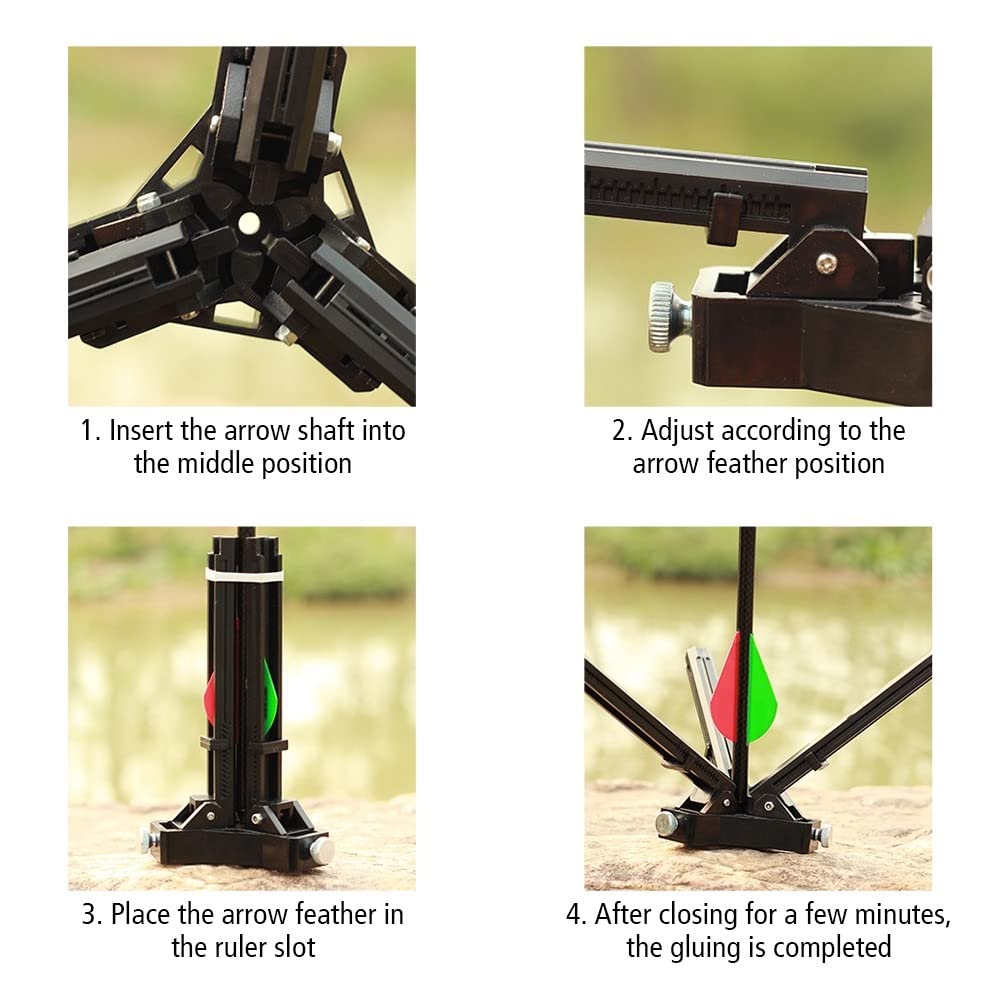 1. Insert the arrow shaft into the middle position

2. Adjust according to the arrow feather position

3. Place the arrow feather in the ruler slot

4. After closing for a few minutes, the gluing is completed