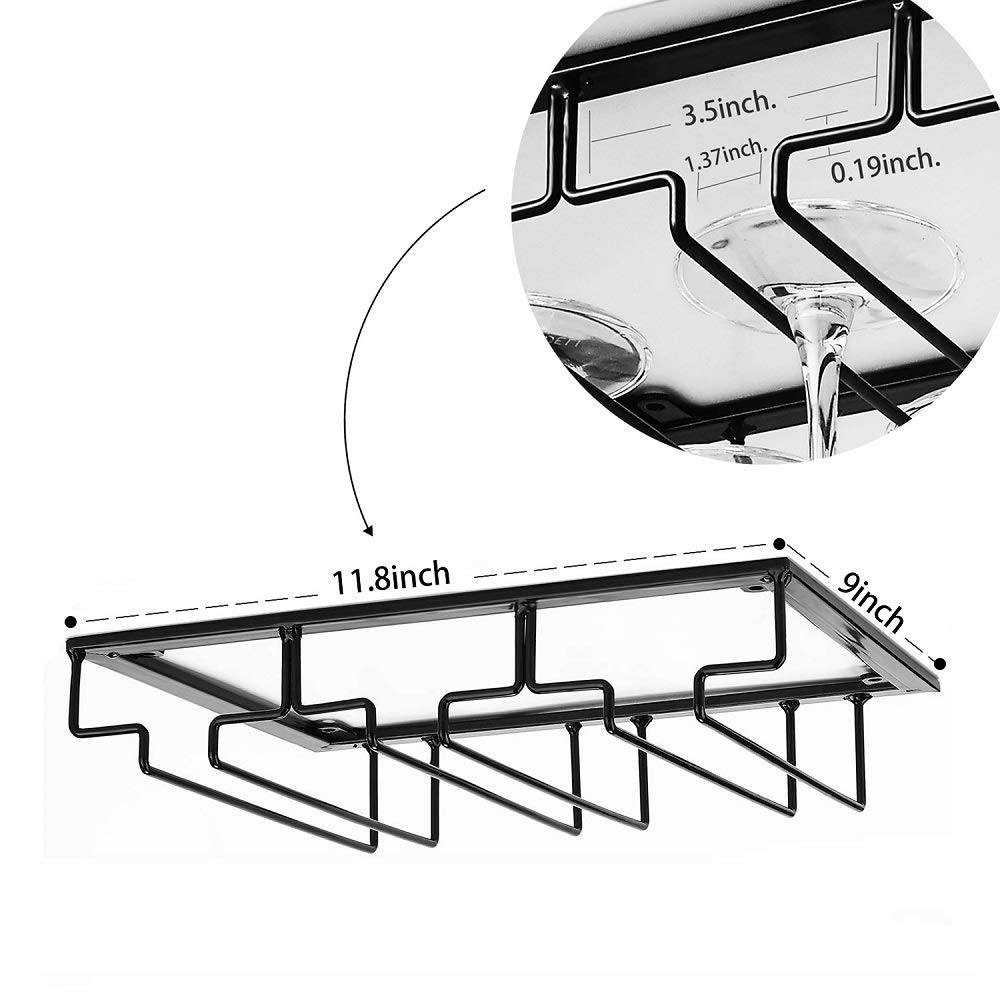 3.5inch.
1.37inch.
0.19inch.
11.8inch
9inch