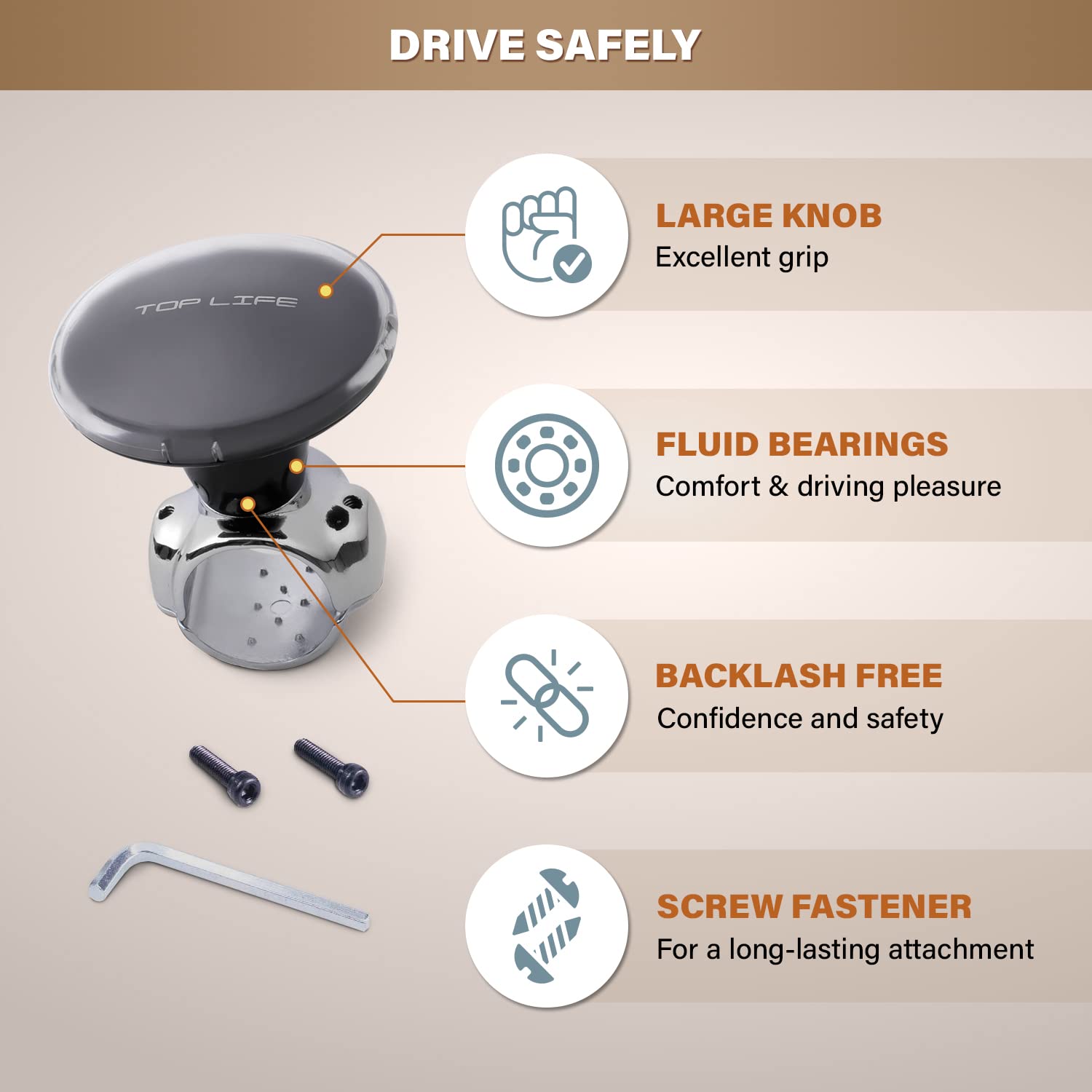 DRIVE SAFELY

TOP LIFE

LARGE KNOB
Excellent grip

FLUID BEARINGS
Comfort & driving pleasure

BACKLASH FREE
Confidence and safety

SCREW FASTENER
For a long-lasting attachment