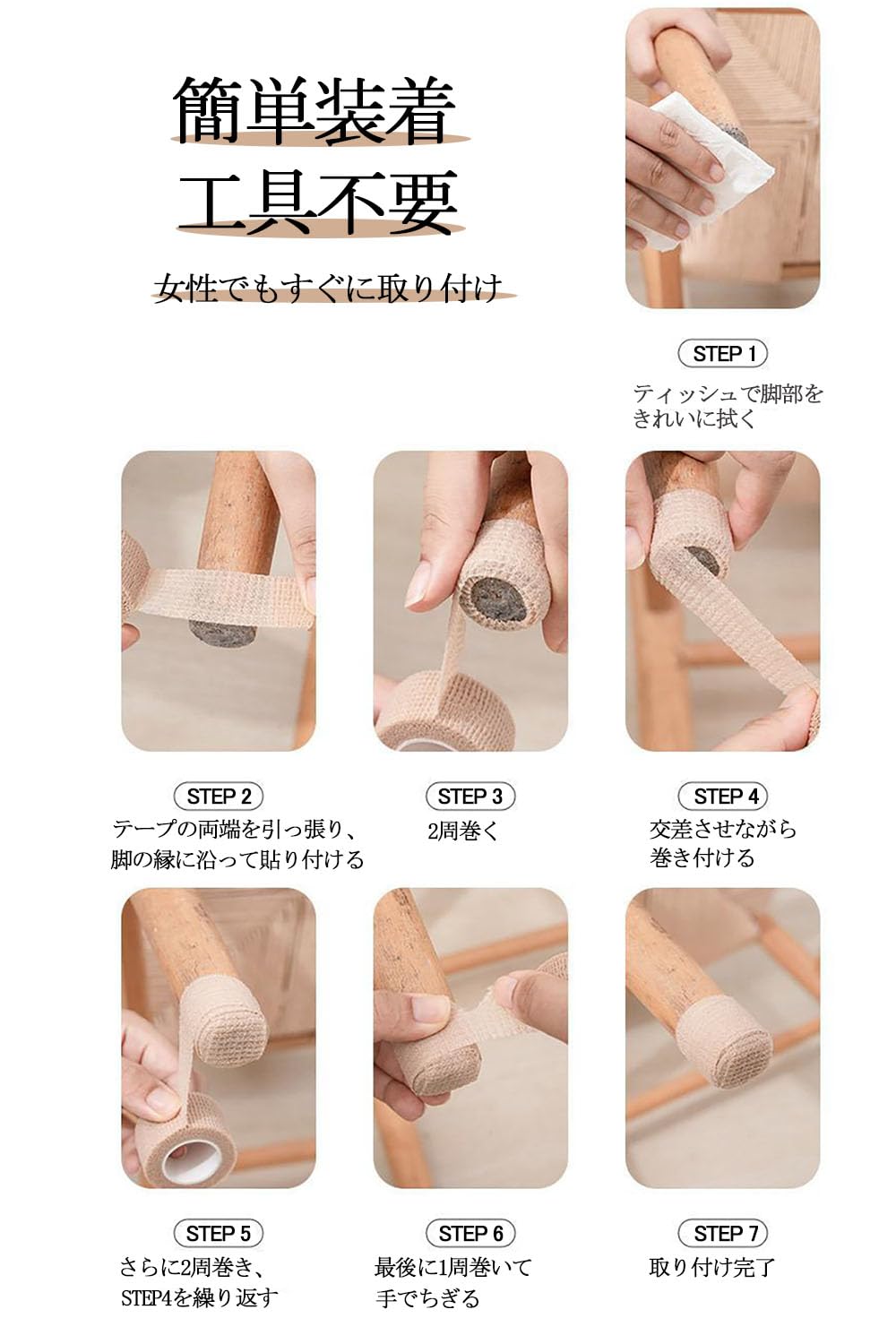 簡単装着
工具不要
女性でもすぐに取り付け

STEP 1
ティッシュで脚部をきれいに拭く

STEP 2
テープの両端を引っ張り、脚の縁に沿って貼り付ける

STEP 3
2周巻く

STEP 4
交差させながら巻き付ける

STEP 5
さらに2周巻き、STEP4を繰り返す

STEP 6
最後に1周巻いて手でちぎる

STEP 7
取り付け完了