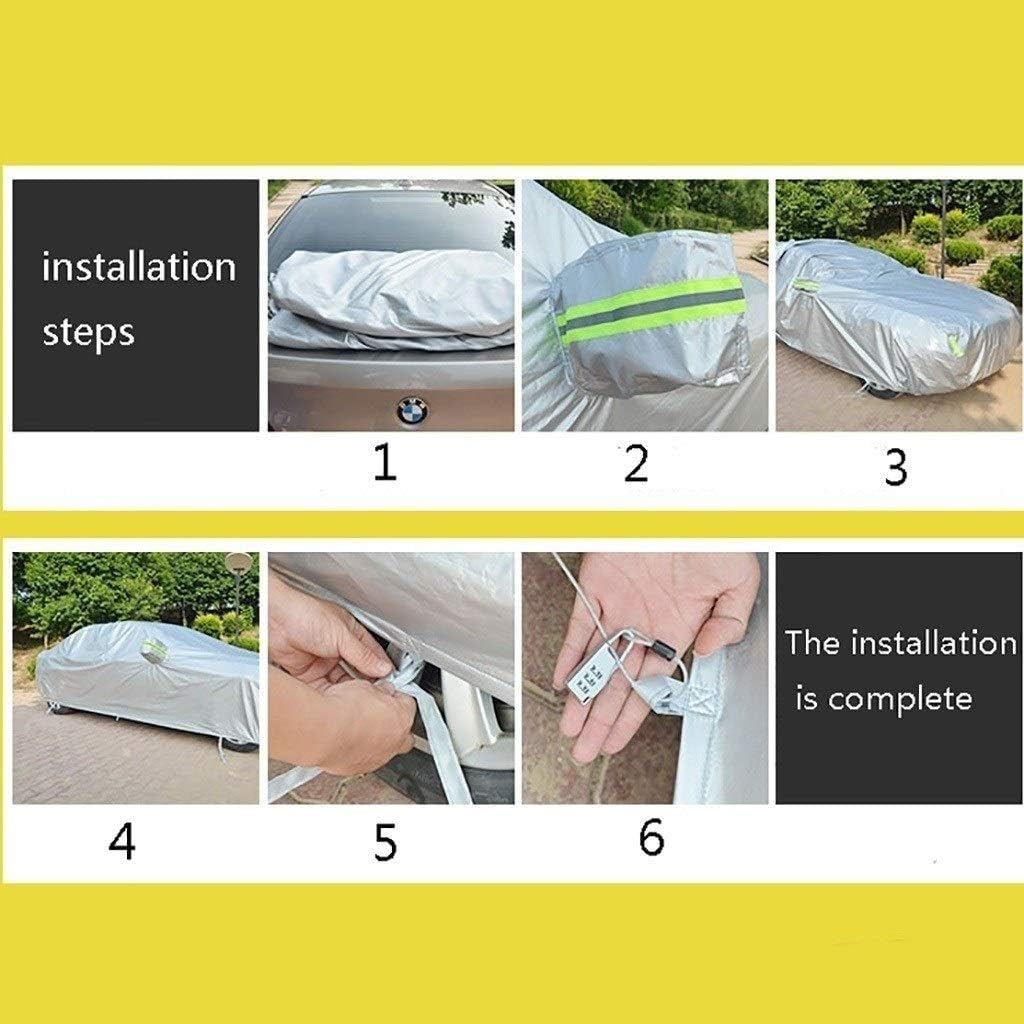 installation steps

1

2

3

4

5

6

The installation is complete