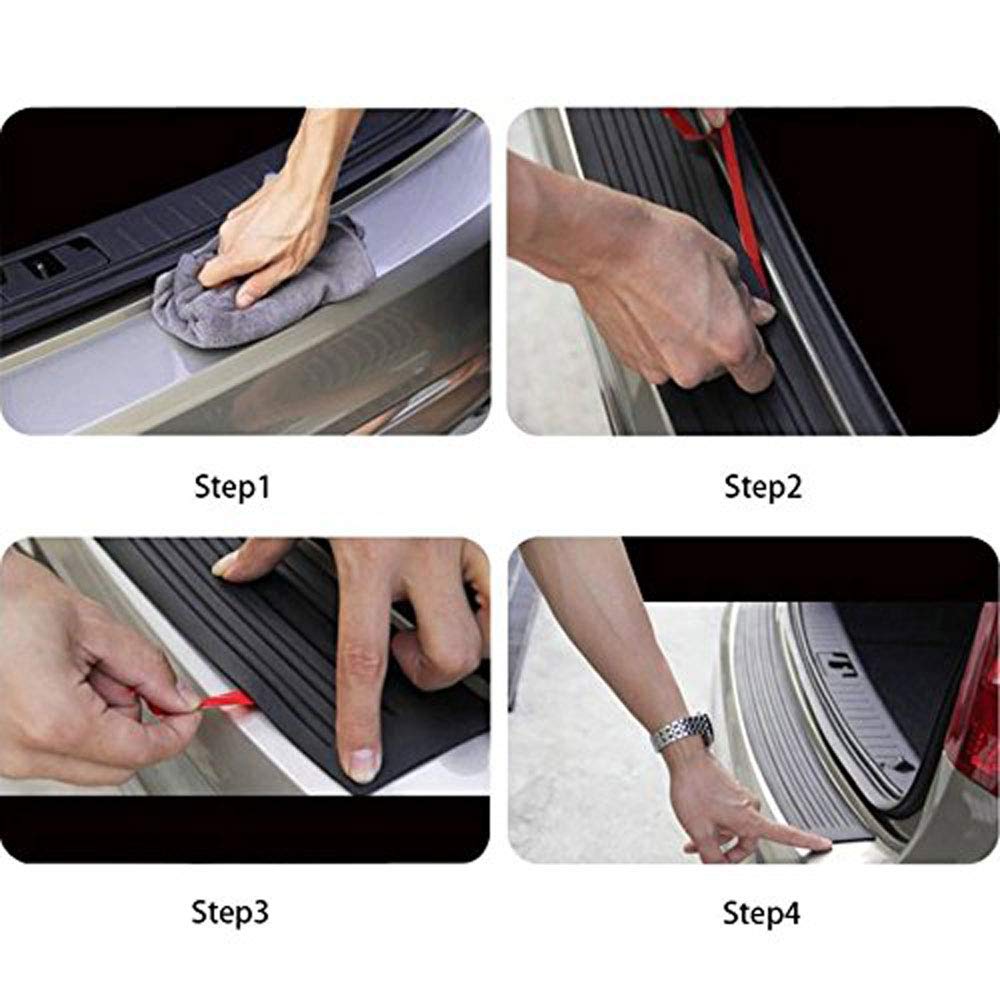 Step1

Step2

Step3

Step4