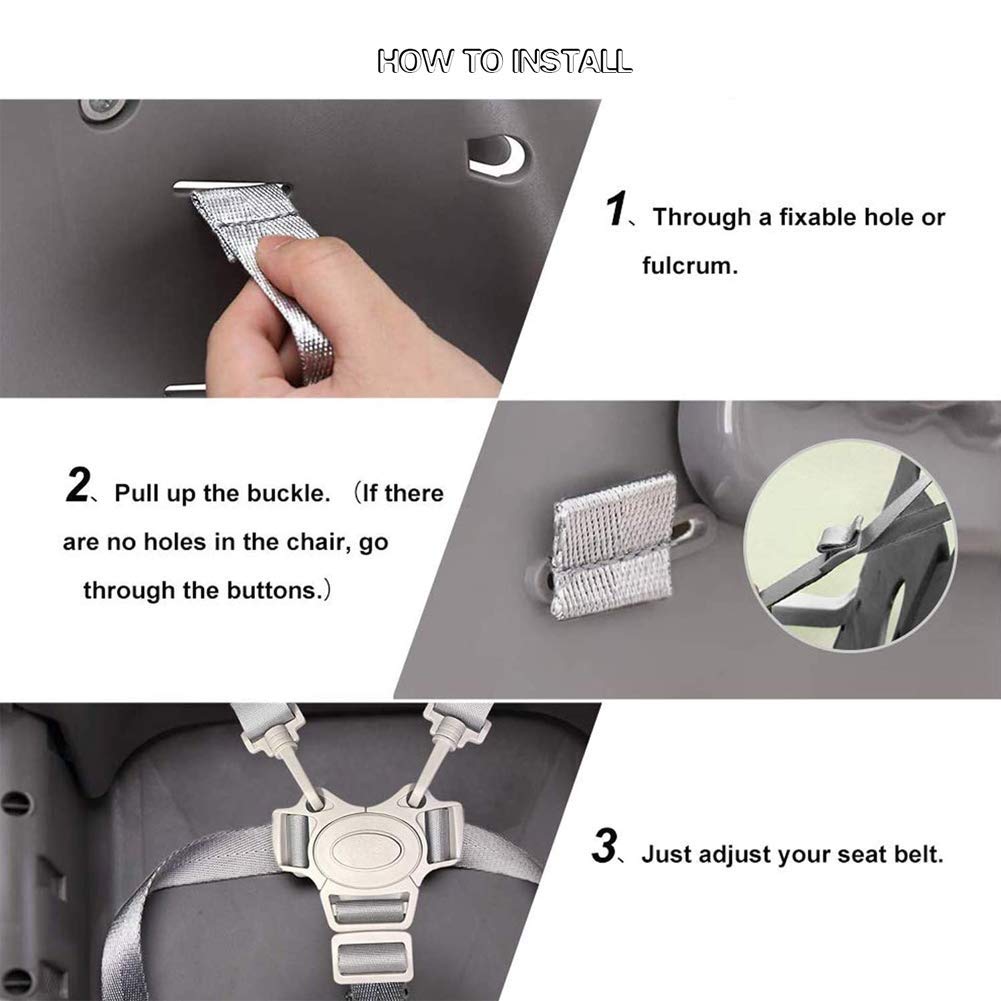 HOW TO INSTALL

1、Through a fixable hole or fulcrum.

2、Pull up the buckle. （If there are no holes in the chair, go through the buttons.）

3、Just adjust your seat belt.