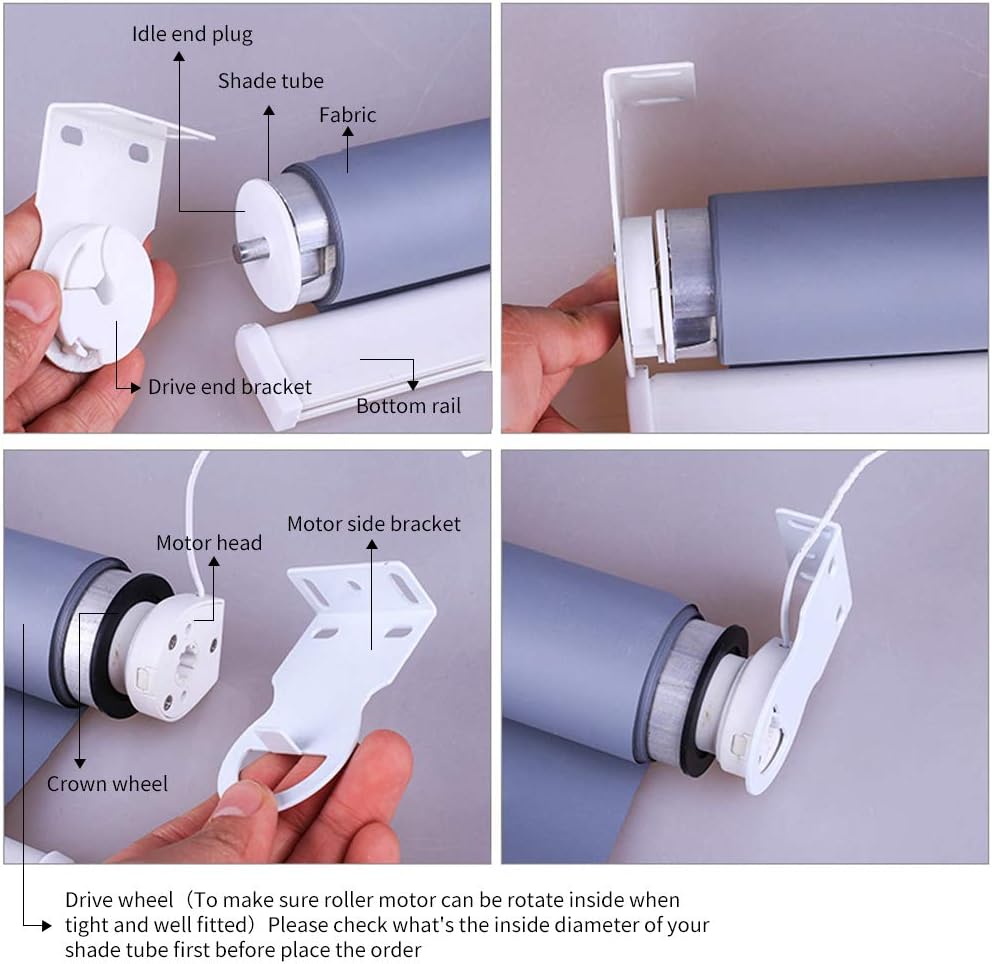 Idle end plug

Shade tube

Fabric

Drive end bracket

Bottom rail

Motor head

Motor side bracket

Crown wheel

Drive wheel（To make sure roller motor can be rotate inside when tight and well fitted）Please check what's the inside diameter of your shade tube first before place the order