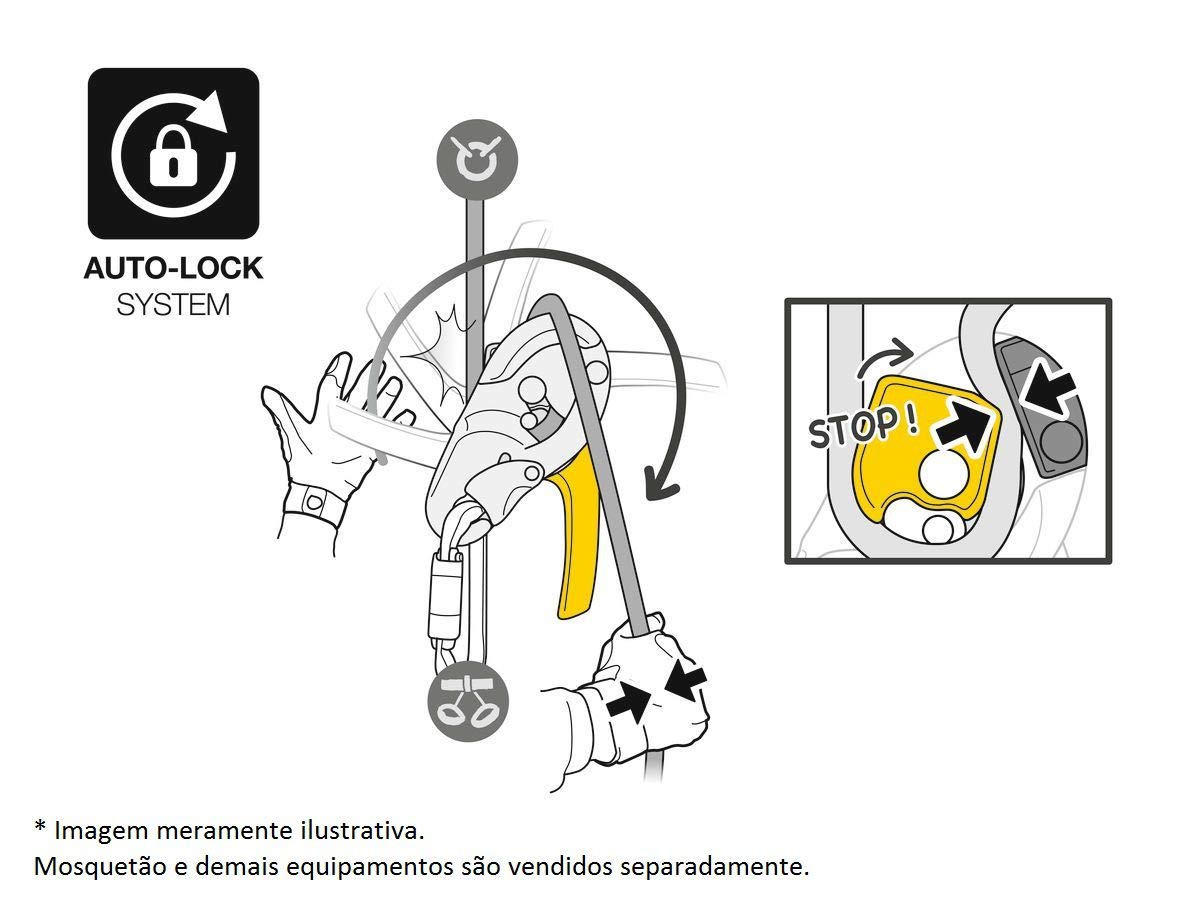 AUTO-LOCK
SYSTEM

STOP !

* Imagem meramente ilustrativa.
Mosquetão e demais equipamentos são vendidos separadamente.