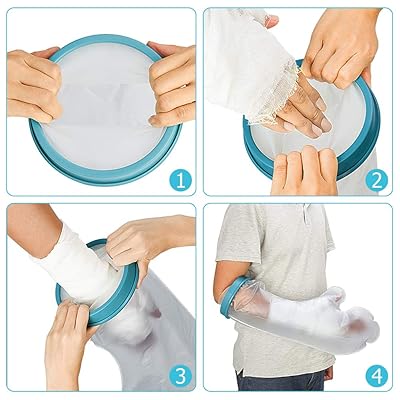 1

2

3

4