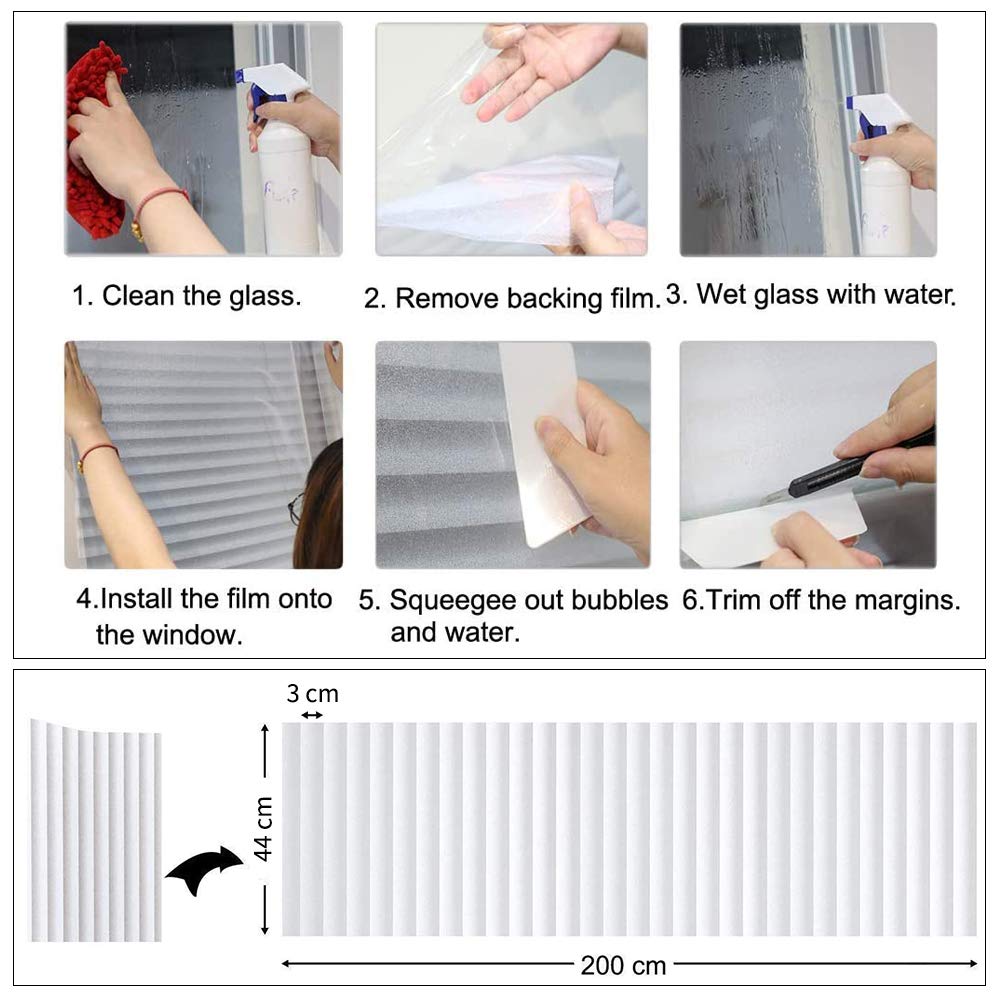 1. Clean the glass.

2. Remove backing film.

3. Wet glass with water.

4.Install the film onto the window.

5. Squeegee out bubbles and water.

6.Trim off the margins.

3 cm

44 cm

200 cm