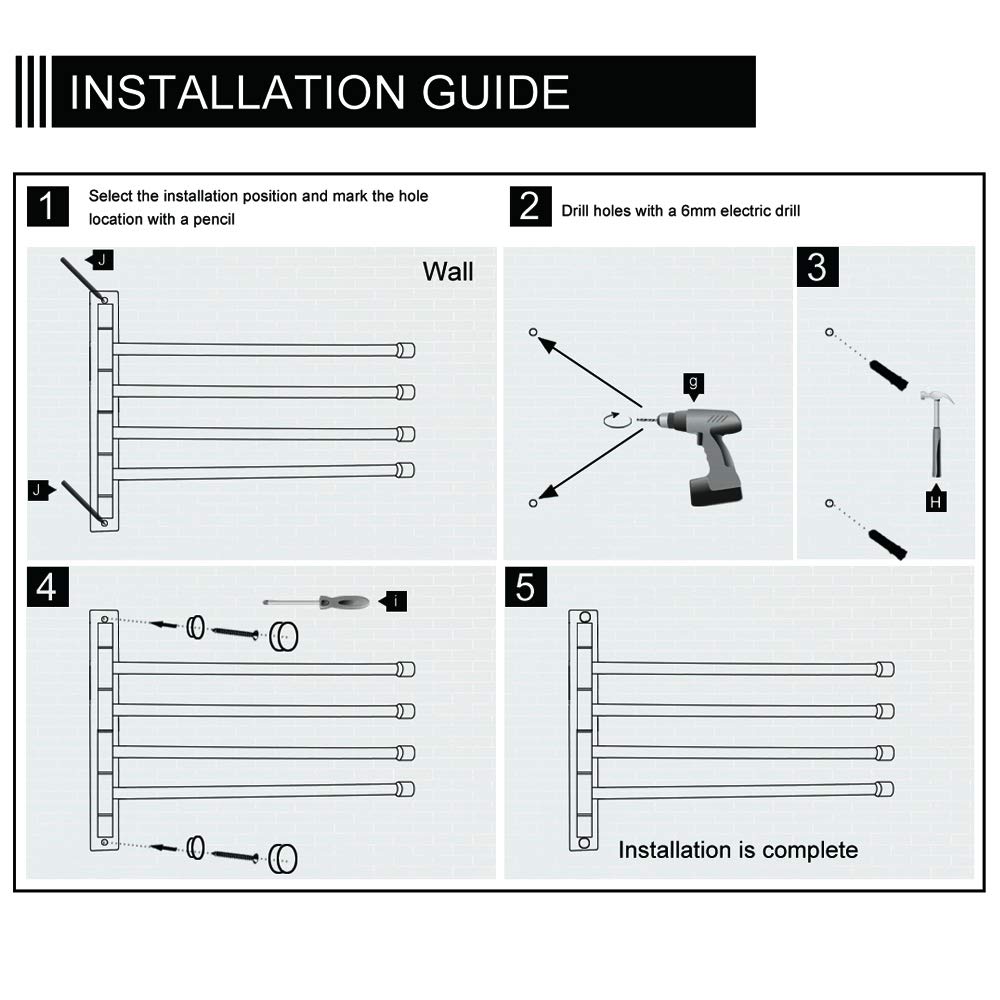 INSTALLATION GUIDE

1 Select the installation position and mark the hole location with a pencil

J

Wall

J

2 Drill holes with a 6mm electric drill

g

3

H

4

I

5

Installation is complete