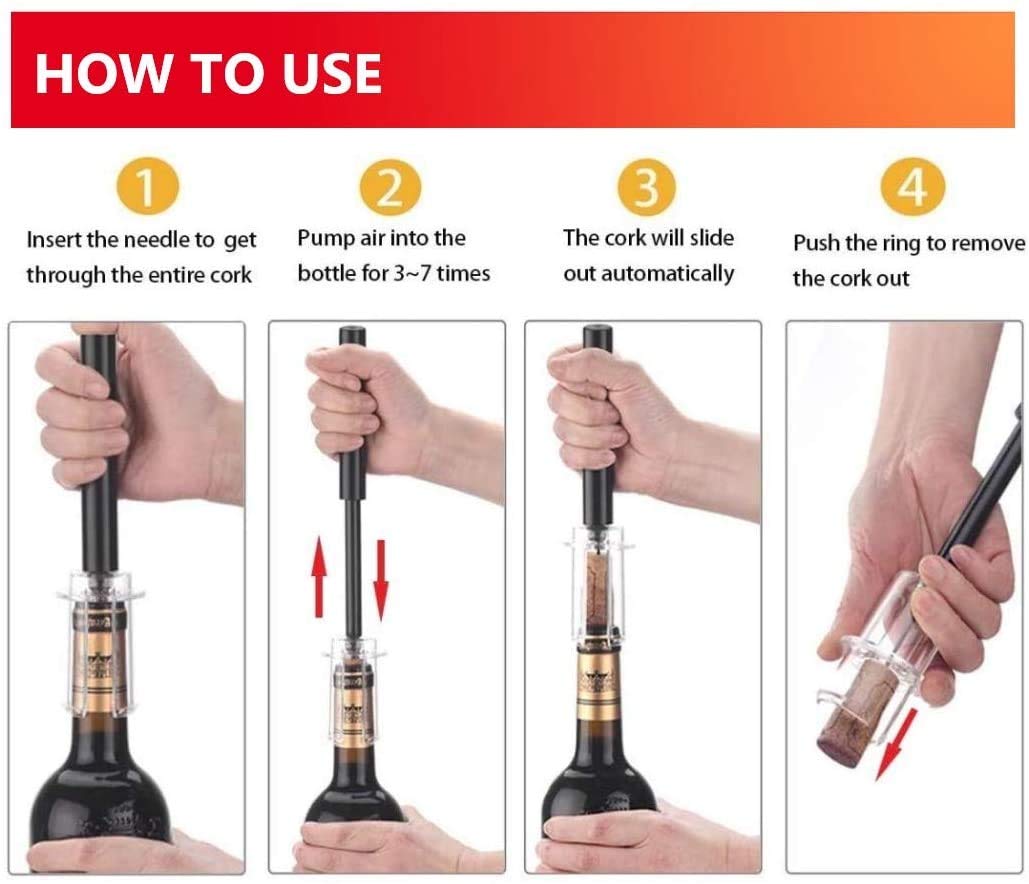 HOW TO USE

1
Insert the needle to get through the entire cork

2
Pump air into the bottle for 3~7 times

3
The cork will slide out automatically

4
Push the ring to remove the cork out