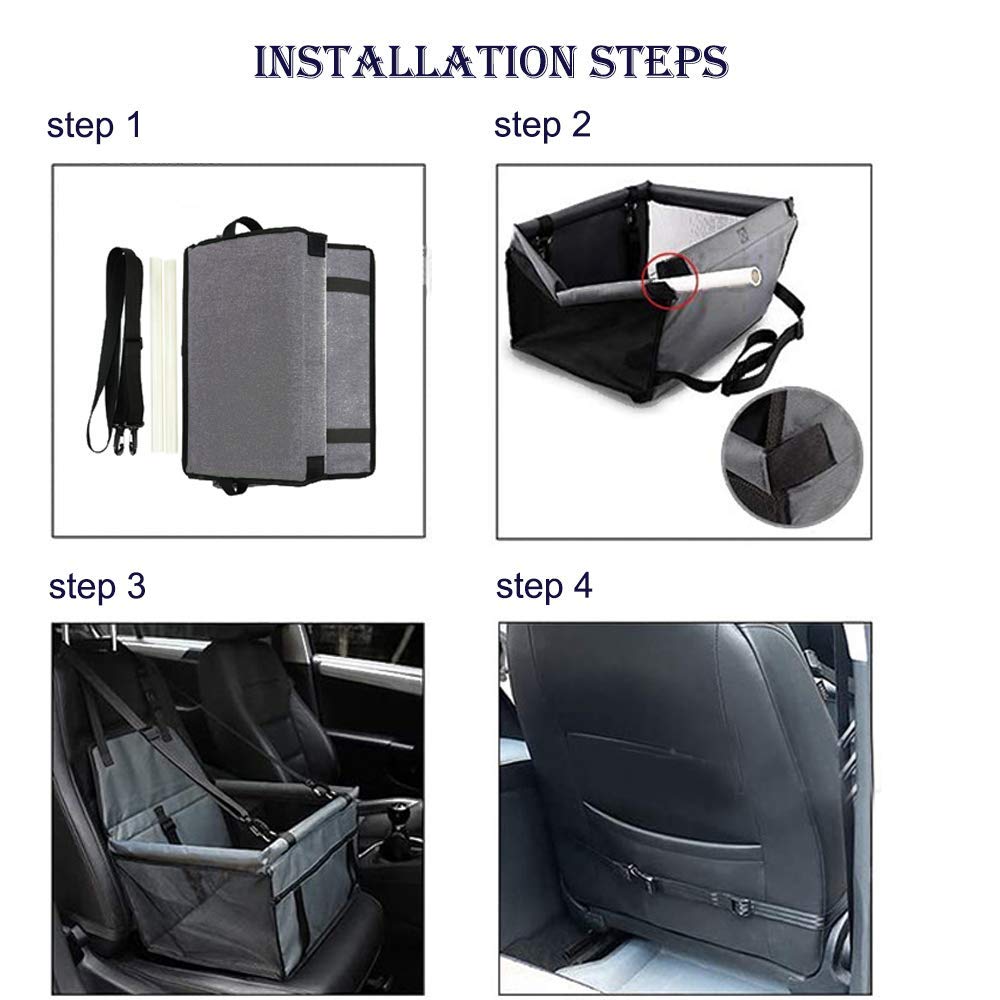 INSTALLATION STEPS

step 1

step 2

step 3

step 4