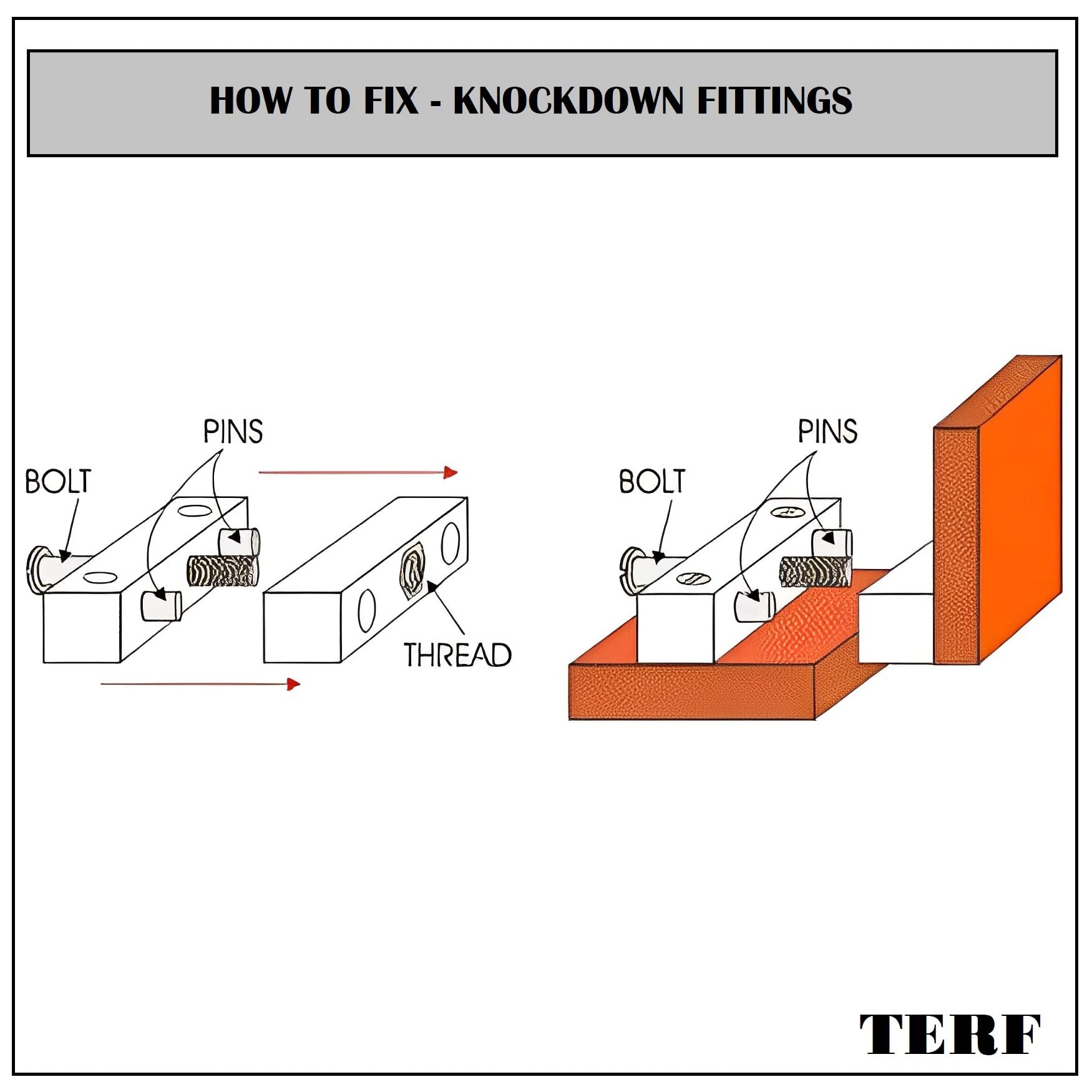 HOW TO FIX - KNOCKDOWN FITTINGS

PINS
BOLT
THREAD

PINS
BOLT

TERF