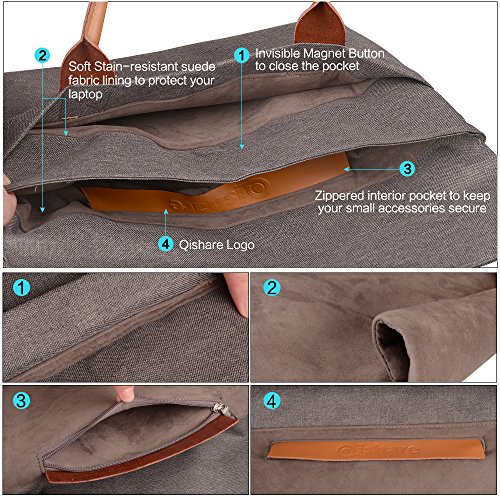 2
Soft Stain-resistant suede fabric lining to protect your laptop

1
Invisible Magnet Button to close the pocket

3
Zippered interior pocket to keep your small accessories secure

Qishare

4
Qishare Logo

1

2

3

4

Qishare