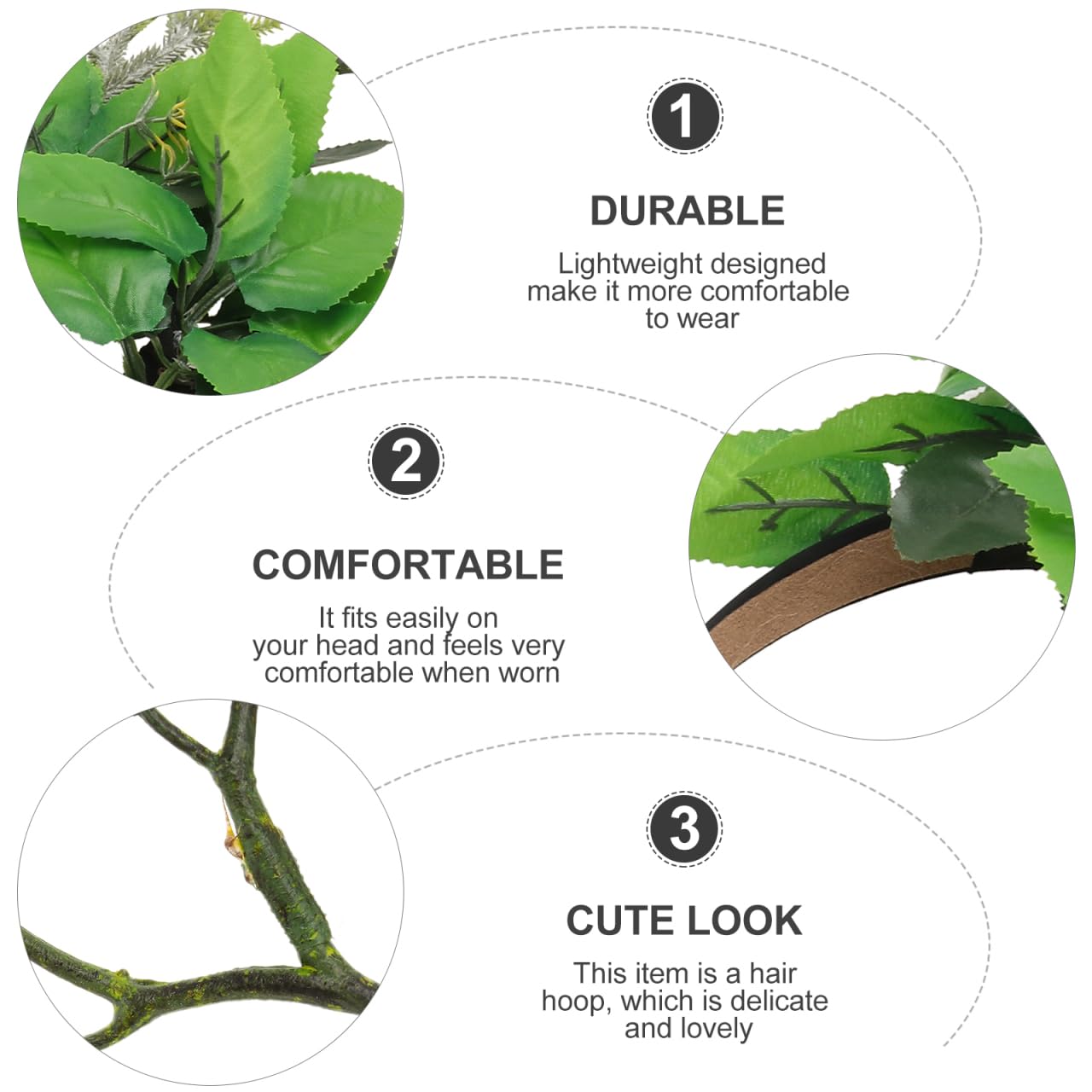 1

DURABLE

Lightweight designed make it more comfortable to wear

2

COMFORTABLE

It fits easily on your head and feels very comfortable when worn

3

CUTE LOOK

This item is a hair hoop, which is delicate and lovely