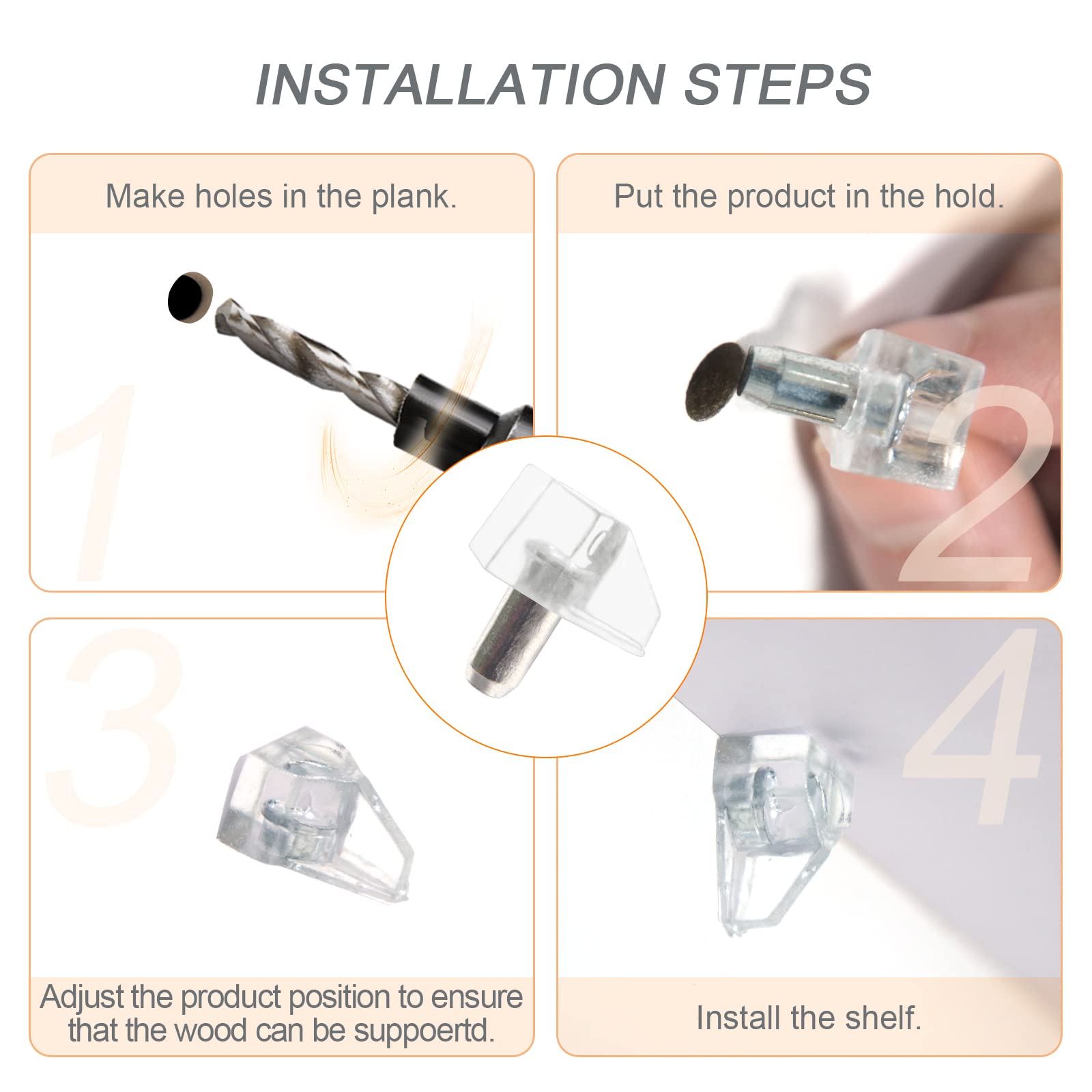 INSTALLATION STEPS

Make holes in the plank.

1

Put the product in the hold.

2

3

Adjust the product position to ensure that the wood can be suppoertd.

4

Install the shelf.