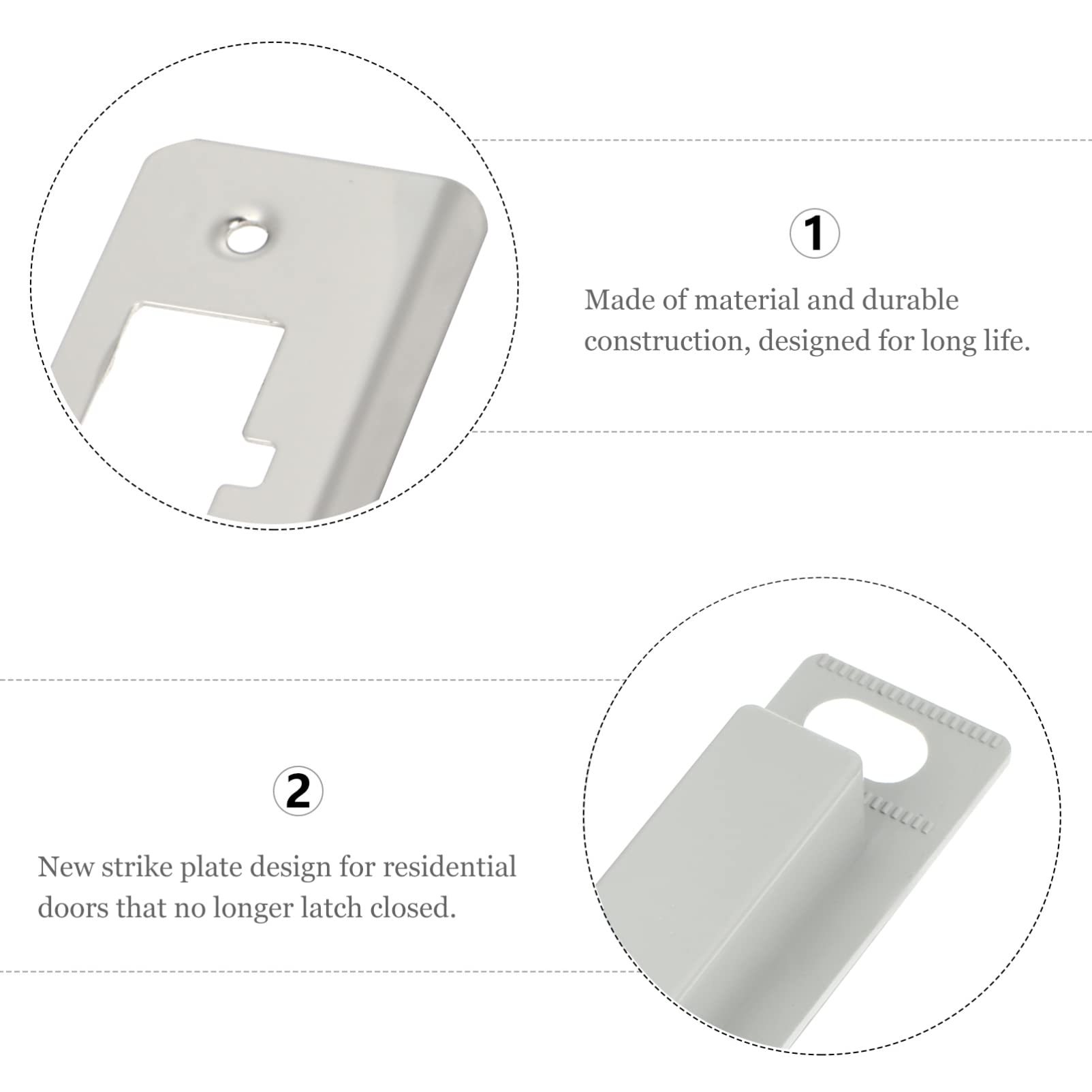 1

Made of material and durable construction, designed for long life.

2

New strike plate design for residential doors that no longer latch closed.