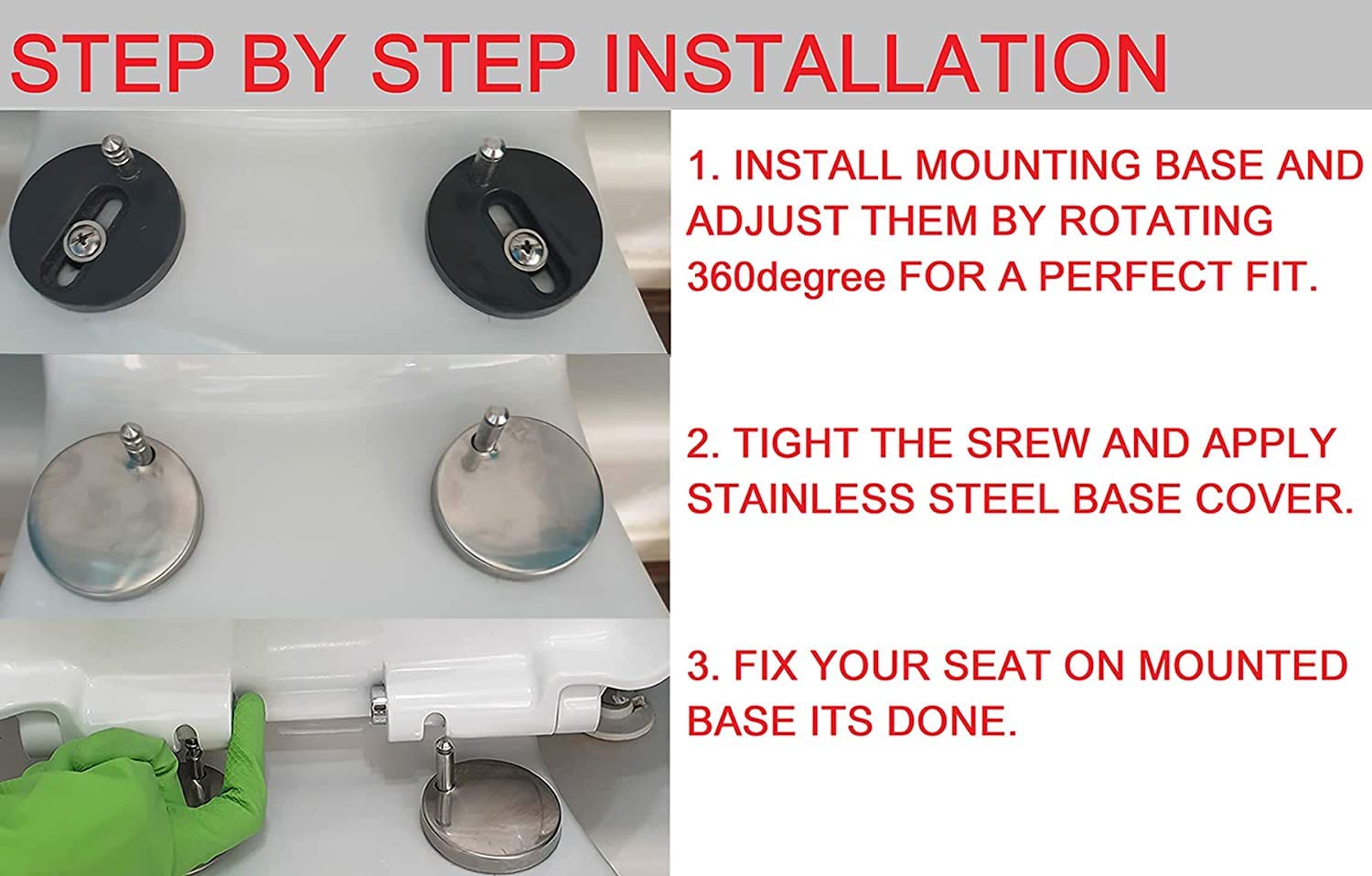 STEP BY STEP INSTALLATION

1. INSTALL MOUNTING BASE AND ADJUST THEM BY ROTATING 360degree FOR A PERFECT FIT.

2. TIGHT THE SREW AND APPLY STAINLESS STEEL BASE COVER.

3. FIX YOUR SEAT ON MOUNTED BASE ITS DONE.