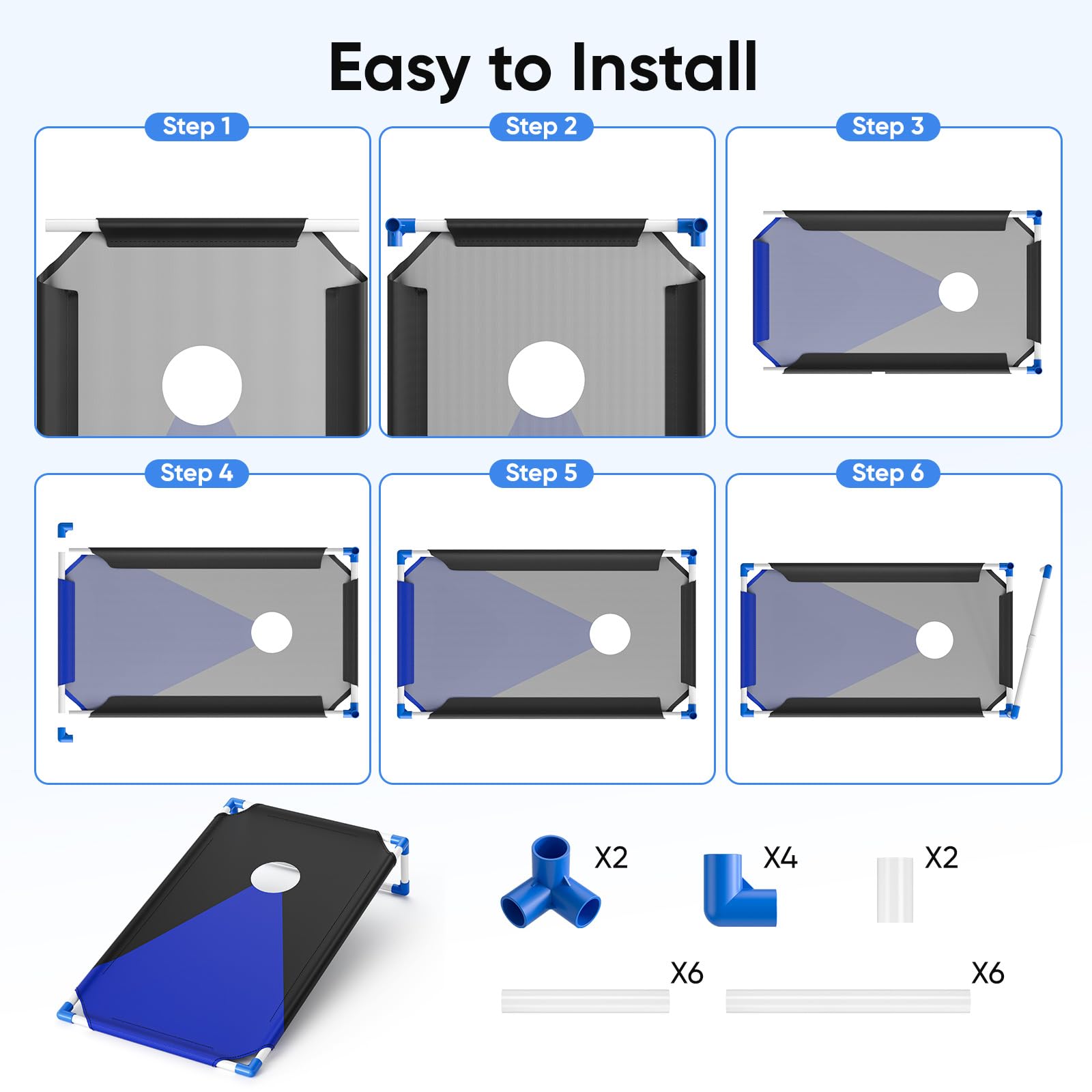 Easy to Install

Step 1

Step 2

Step 3

Step 4

Step 5

Step 6

X2

X4

X2

X6

X6