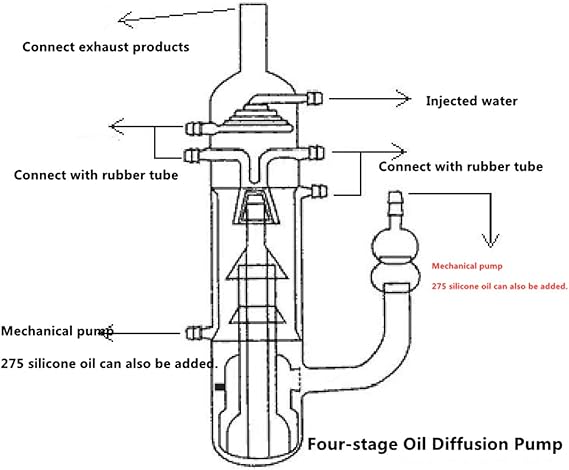 Connect exhaust products

Injected water

Connect with rubber tube

Connect with rubber tube

Mechanical pump

275 silicone oil can also be added.

Mechanical pump

275 silicone oil can also be added.

Four-stage Oil Diffusion Pump