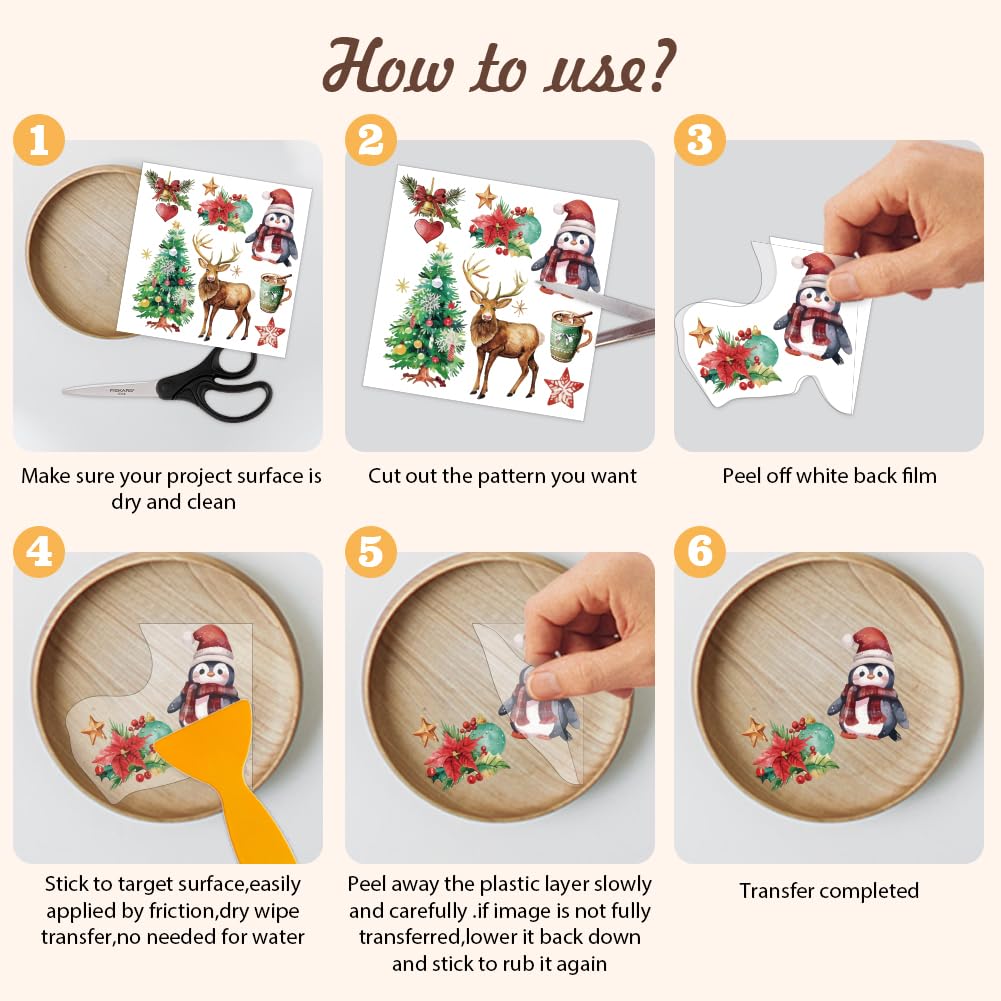 How to use?

1

FISKARS

Make sure your project surface is dry and clean

2

Cut out the pattern you want

3

Peel off white back film

4

Stick to target surface,easily applied by friction,dry wipe transfer,no needed for water

5

Peel away the plastic layer slowly and carefully .if image is not fully transferred,lower it back down and stick to rub it again

6

Transfer completed