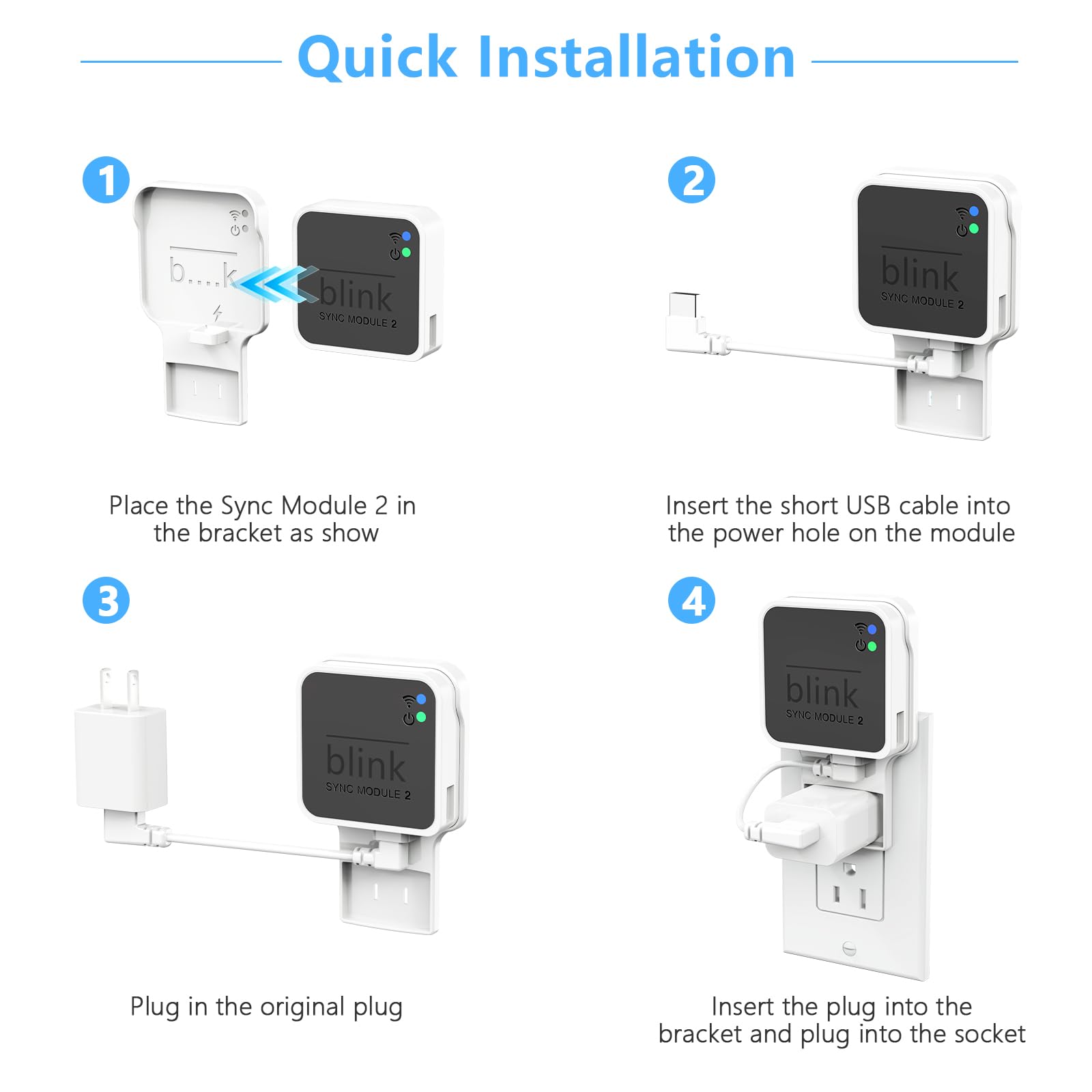 Quick Installation

1

b....k

blink
SYNC MODULE 2

Place the Sync Module 2 in the bracket as show

2

blink
SYNC MODULE 2

Insert the short USB cable into the power hole on the module

3

blink
SYNC MODULE 2

Plug in the original plug

4

blink
SYNC MODULE 2

Insert the plug into the bracket and plug into the socket