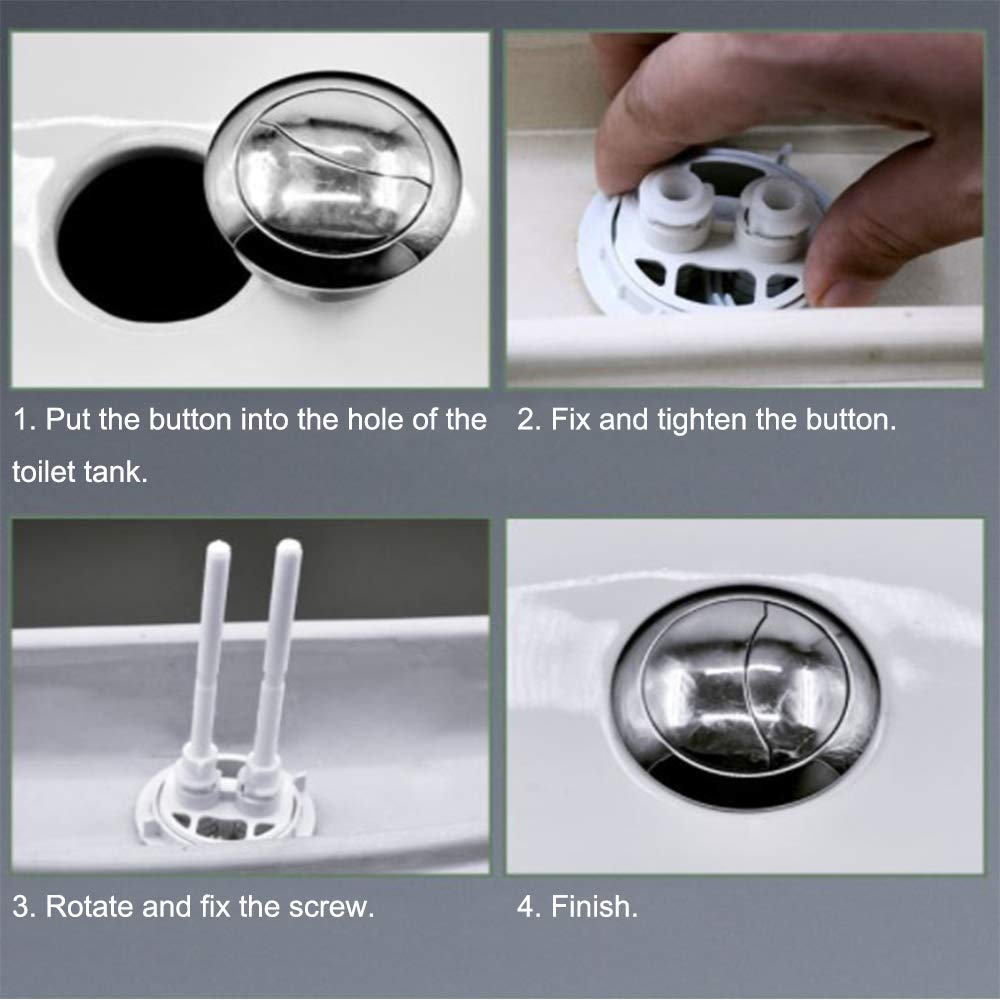 1. Put the button into the hole of the toilet tank.

2. Fix and tighten the button.

3. Rotate and fix the screw.

4. Finish.