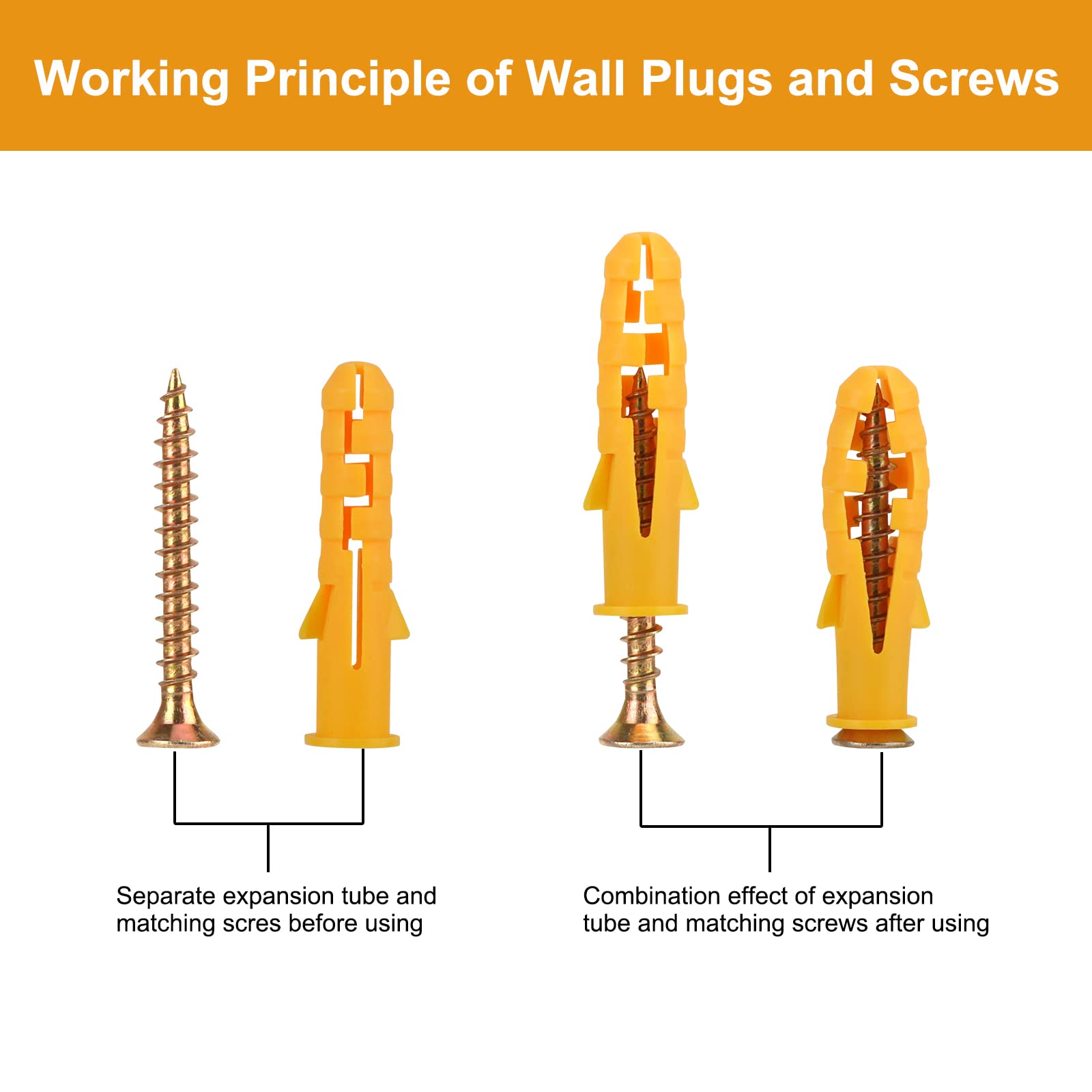 Working Principle of Wall Plugs and Screws

Separate expansion tube and matching scres before using

Combination effect of expansion tube and matching screws after using