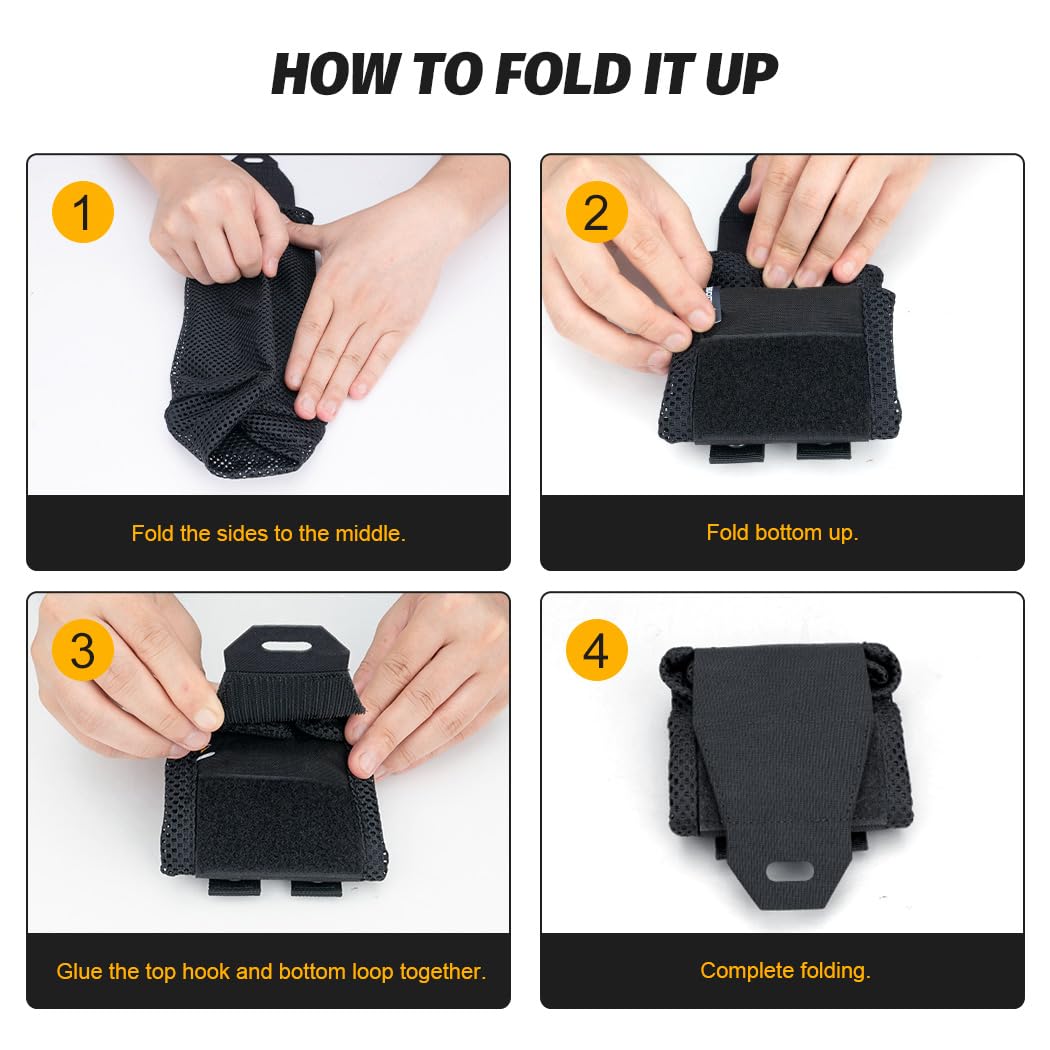 HOW TO FOLD IT UP

1

Fold the sides to the middle.

2

Fold bottom up.

3

Glue the top hook and bottom loop together.

4

Complete folding.