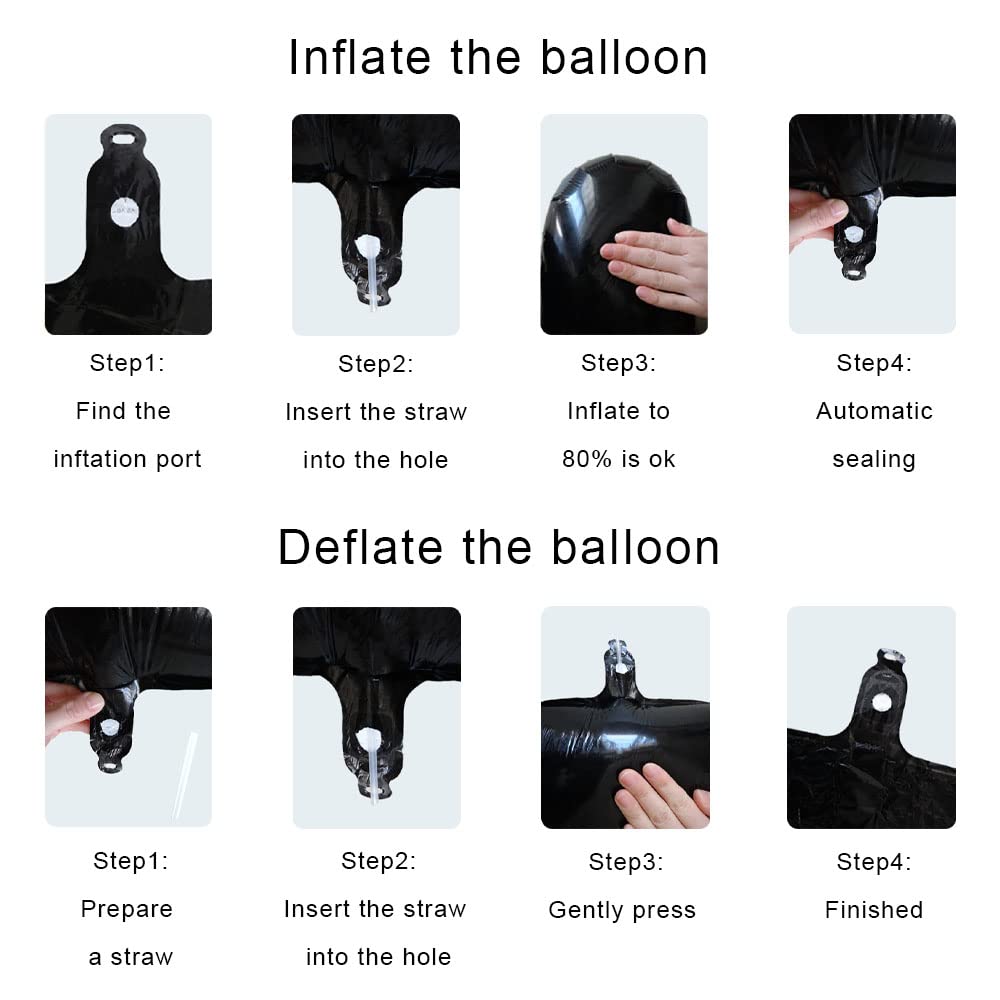 Inflate the balloon

Step1:
Find the
inftation port

Step2:
Insert the straw
into the hole

Step3:
Inflate to
80% is ok

Step4:
Automatic
sealing

Deflate the balloon

Step1:
Prepare
a straw

Step2:
Insert the straw
into the hole

Step3:
Gently press

Step4:
Finished