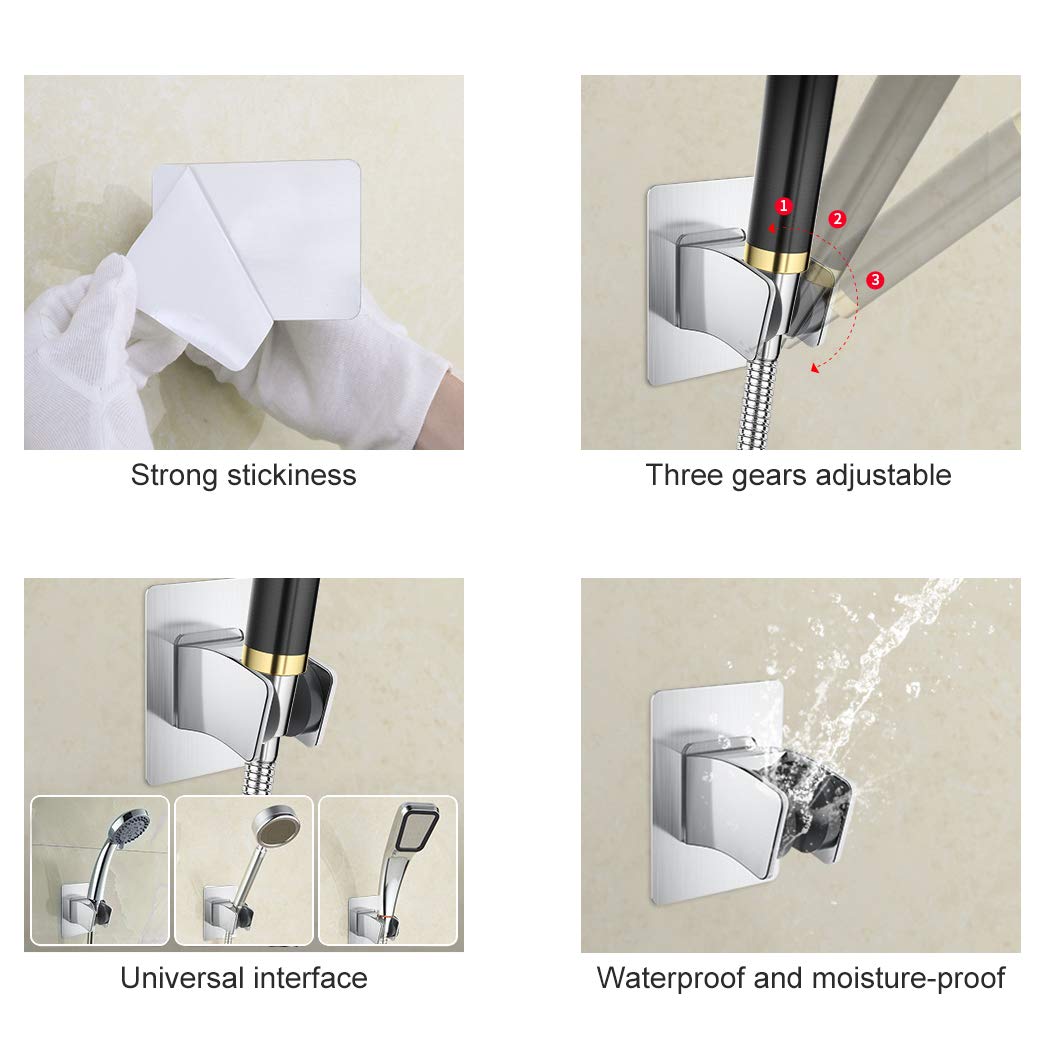 Strong stickiness

1
2
3

Three gears adjustable

Universal interface

Waterproof and moisture-proof